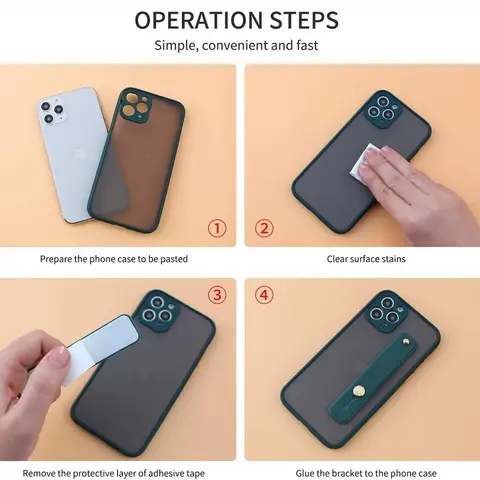 OPERATION STEPS

Simple, convenient and fast

①

Prepare the phone case to be pasted

②

Clear surface stains

③

Remove the protective layer of adhesive tape

④

Glue the bracket to the phone case