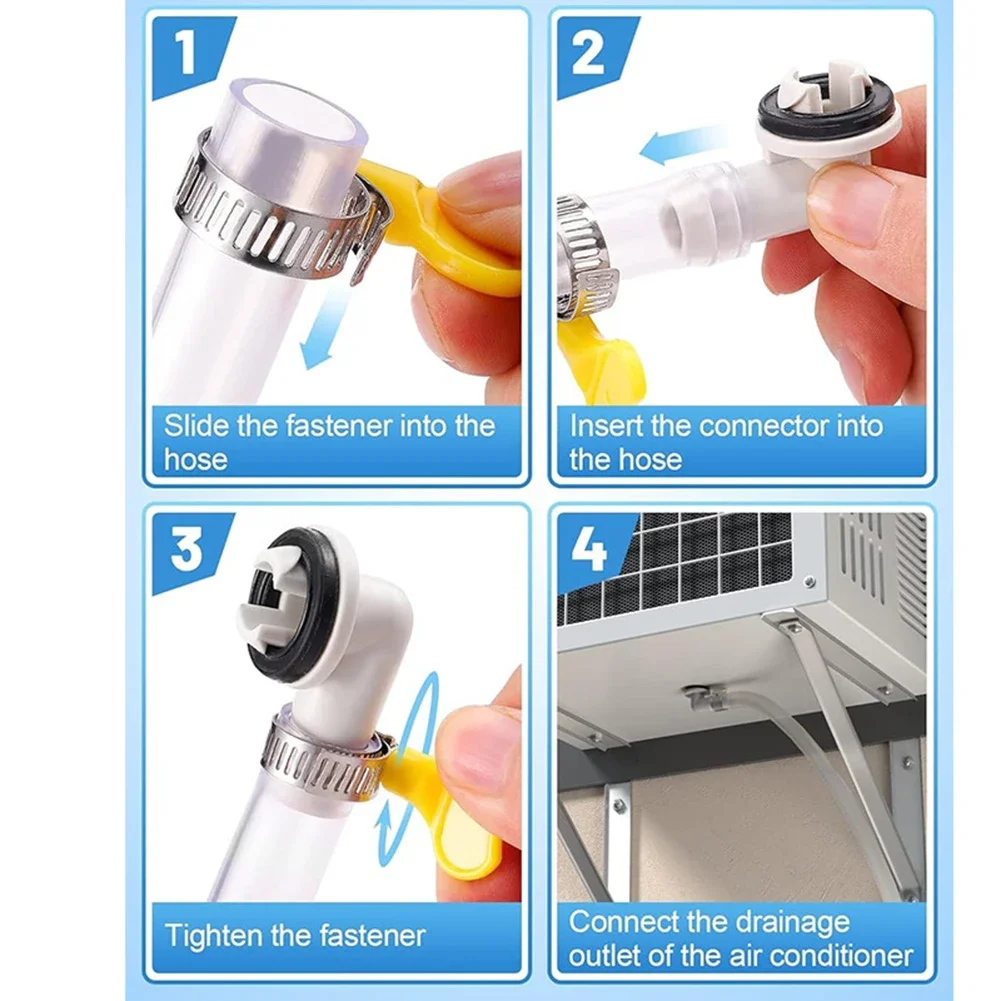 1

Slide the fastener into the hose

2

Insert the connector into the hose

3

Tighten the fastener

4

Connect the drainage outlet of the air conditioner