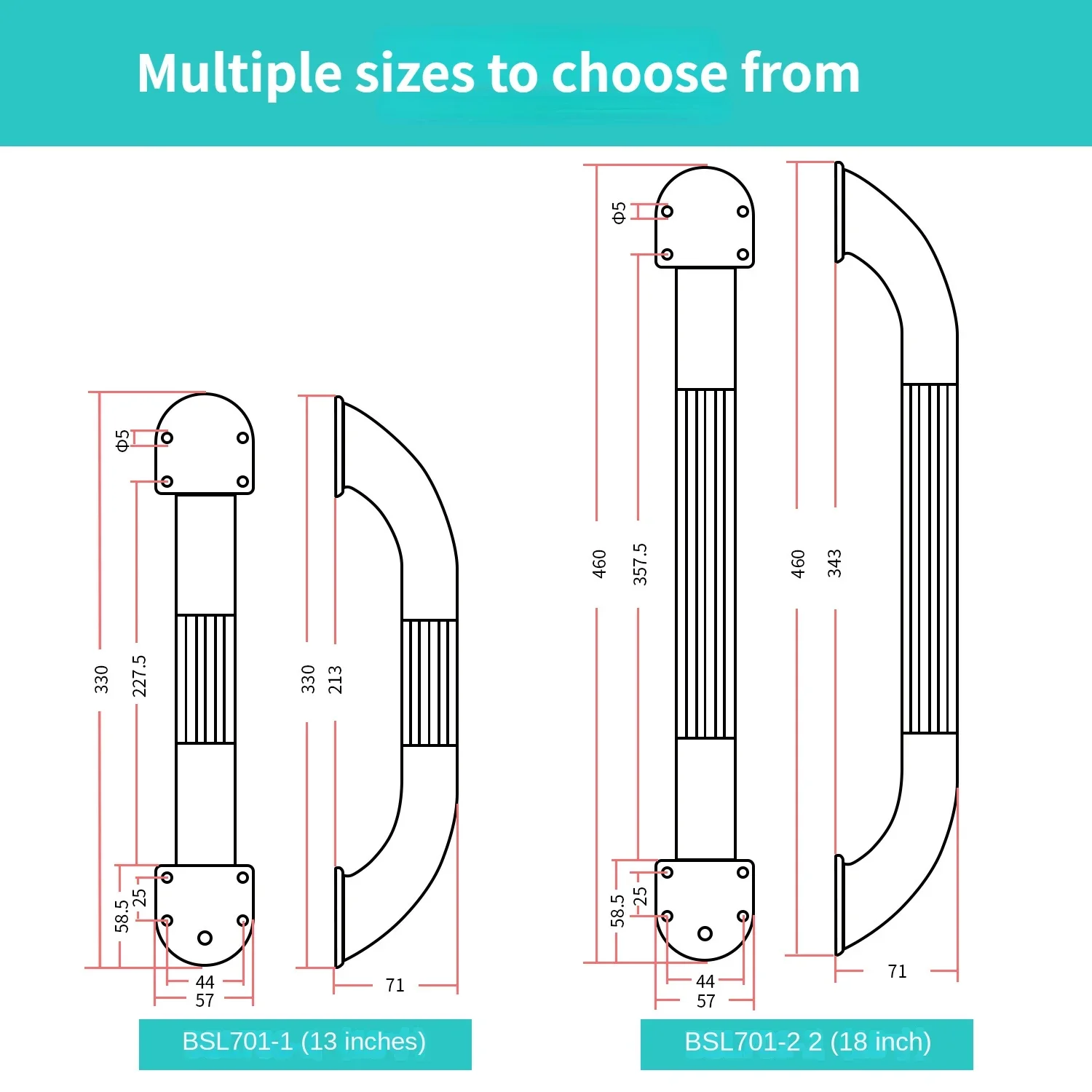 Multiple sizes to choose from

Φ5

330

227.5

58.5

25

44

57

330

213

71

BSL701-1 (13 inches)

Φ5

460

357.5

58.5

25

44

57

460

343

71

BSL701-2 2 (18 inch)