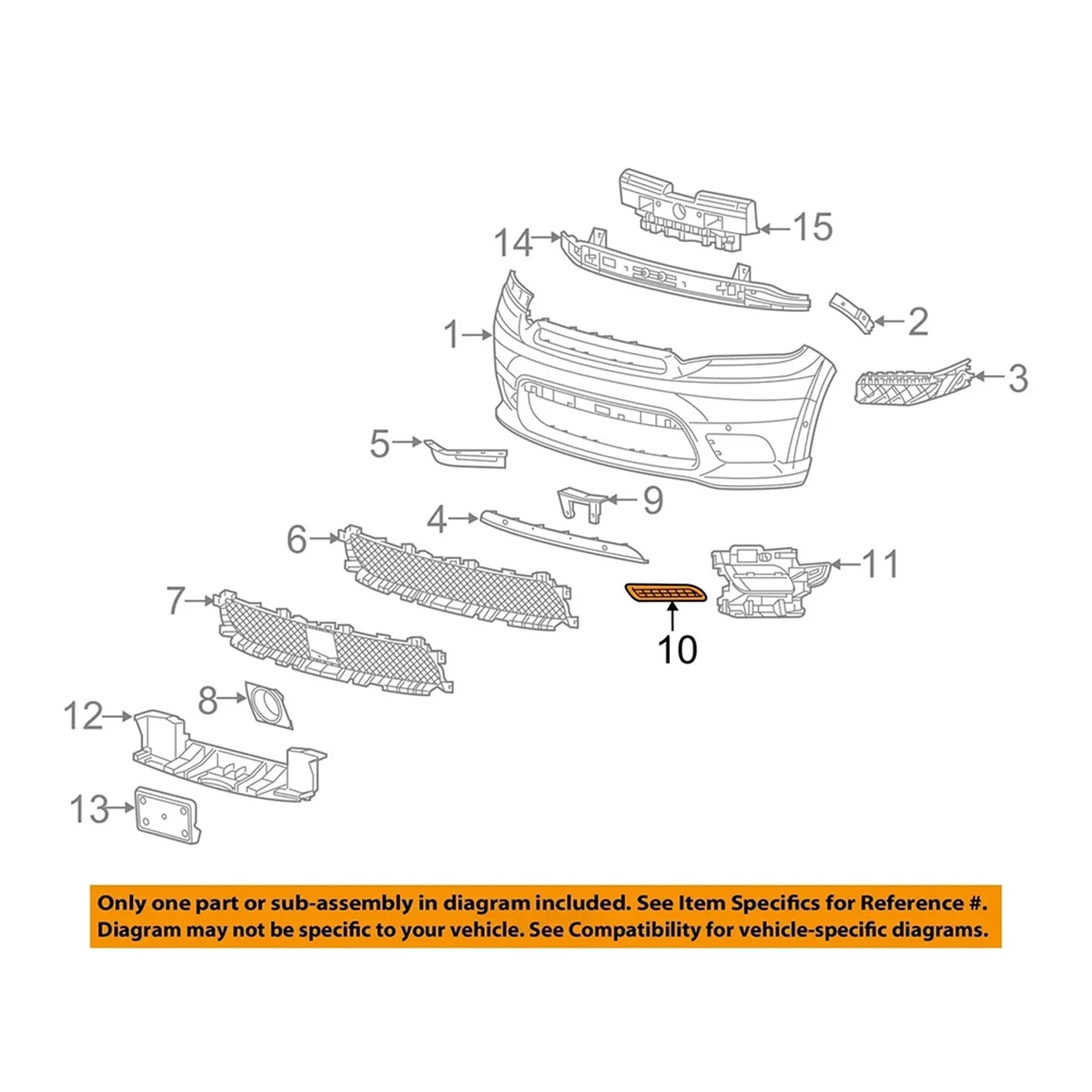 15
14
2
1
3
5
9
4
6
11
7
10
8
12
13

Only one part or sub-assembly in diagram included. See Item Specifics for Reference #.
Diagram may not be specific to your vehicle. See Compatibility for vehicle-specific diagrams.