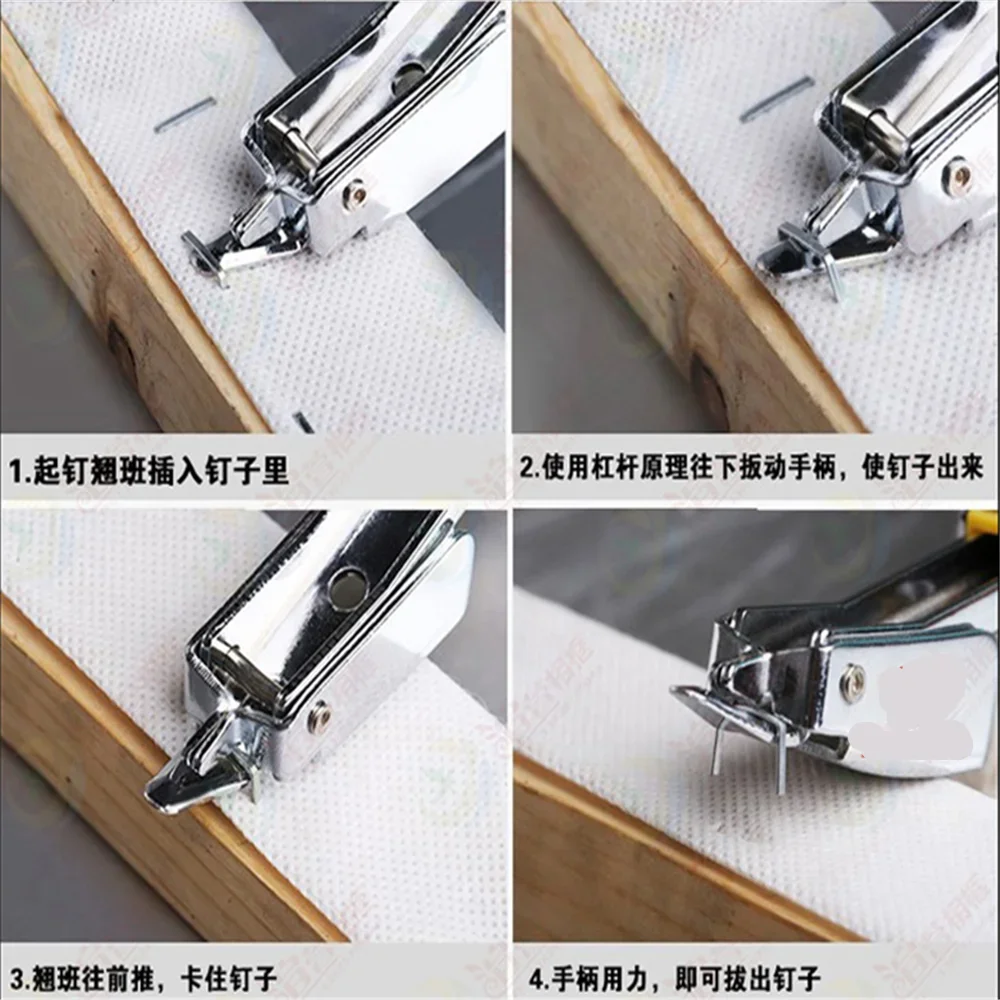 1.起钉翘班插入钉子里

2.使用杠杆原理往下扳动手柄，使钉子出来

3.翘班往前推，卡住钉子

4.手柄用力，即可拔出钉子