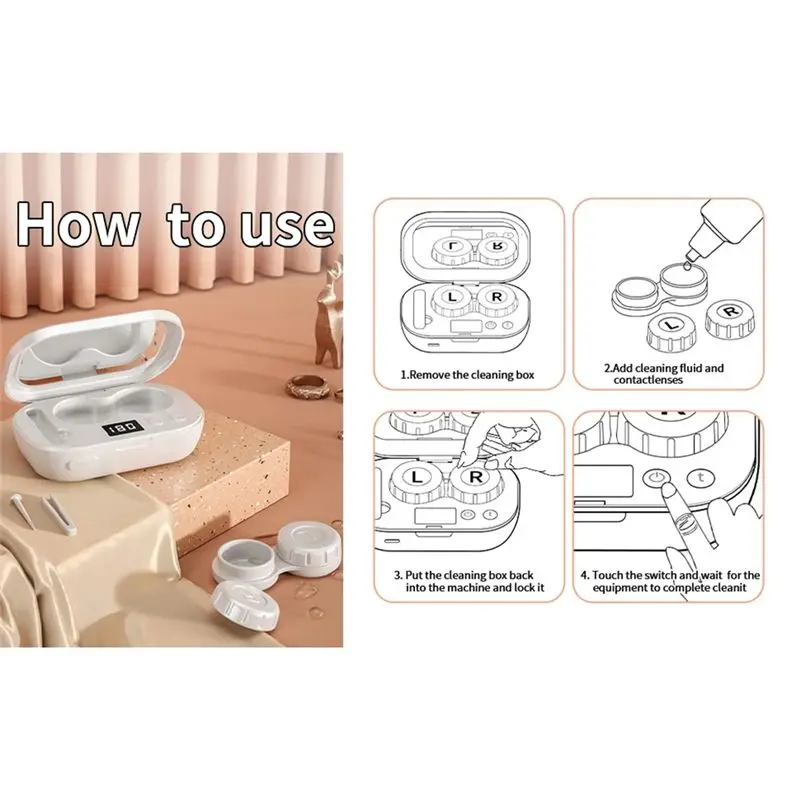 How to use

180

L R

L R

1.Remove the cleaning box

L R

2.Add cleaning fluid and contactlenses

L R

3. Put the cleaning box back into the machine and lock it

R

t

4. Touch the switch and wait for the equipment to complete cleanit