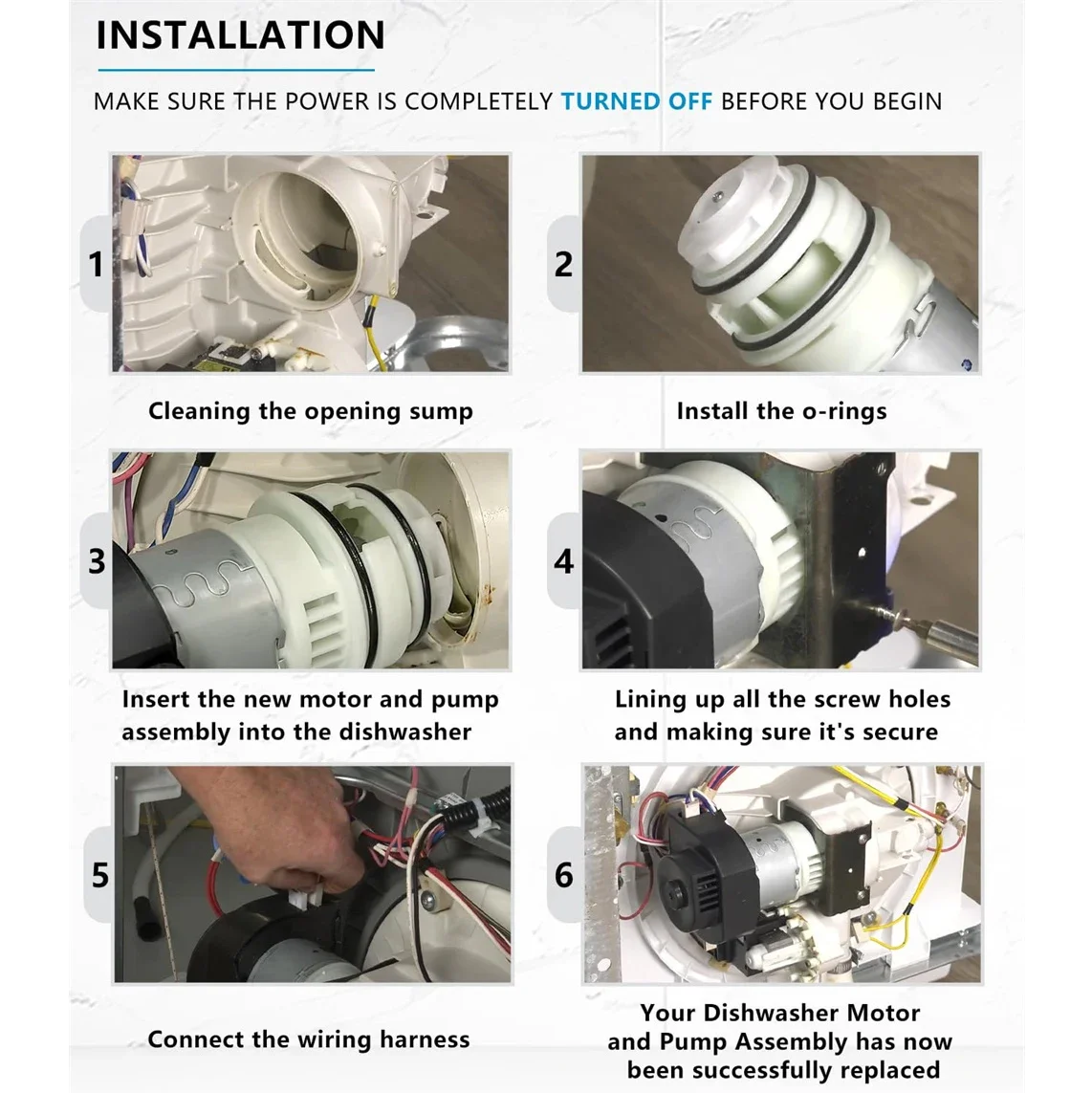 INSTALLATION

MAKE SURE THE POWER IS COMPLETELY TURNED OFF BEFORE YOU BEGIN

1

Cleaning the opening sump

2

Install the o-rings

3

Insert the new motor and pump assembly into the dishwasher

4

Lining up all the screw holes and making sure it's secure

5

Connect the wiring harness

6

Your Dishwasher Motor and Pump Assembly has now been successfully replaced