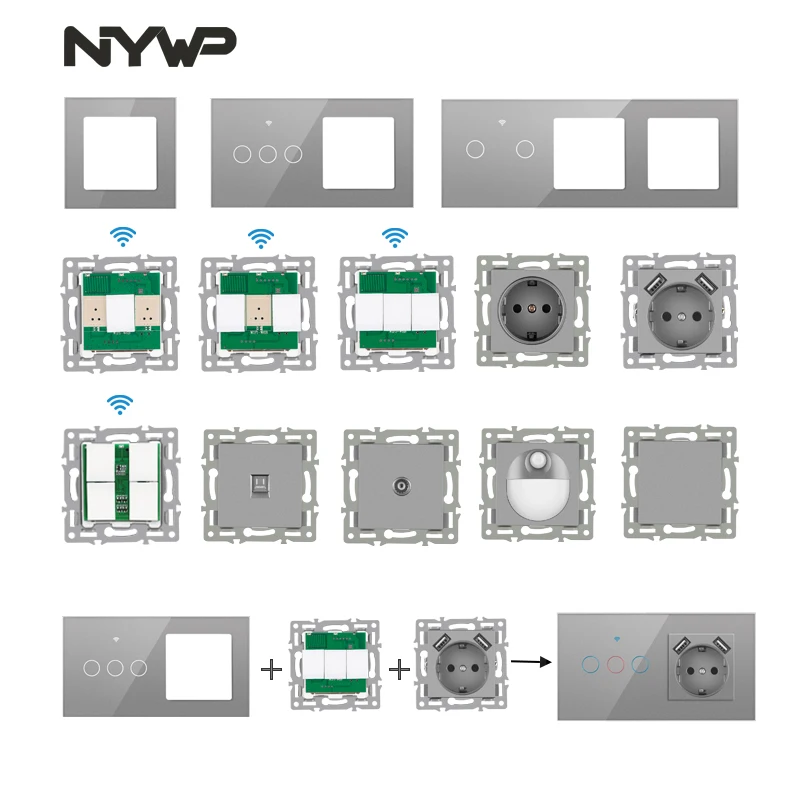 NYWP

+ +