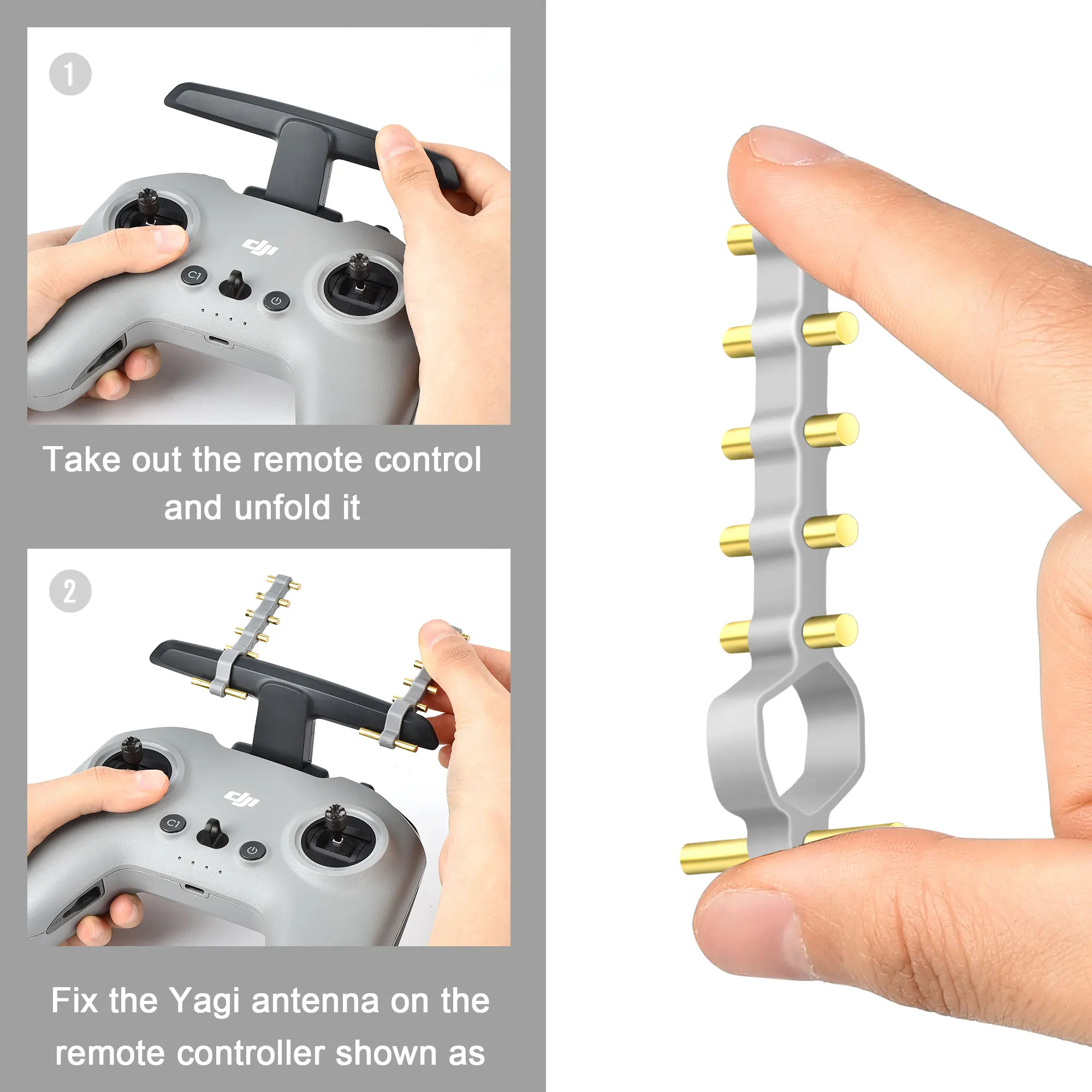 1

dji

C1

Take out the remote control and unfold it

2

dji

C1

Fix the Yagi antenna on the remote controller shown as