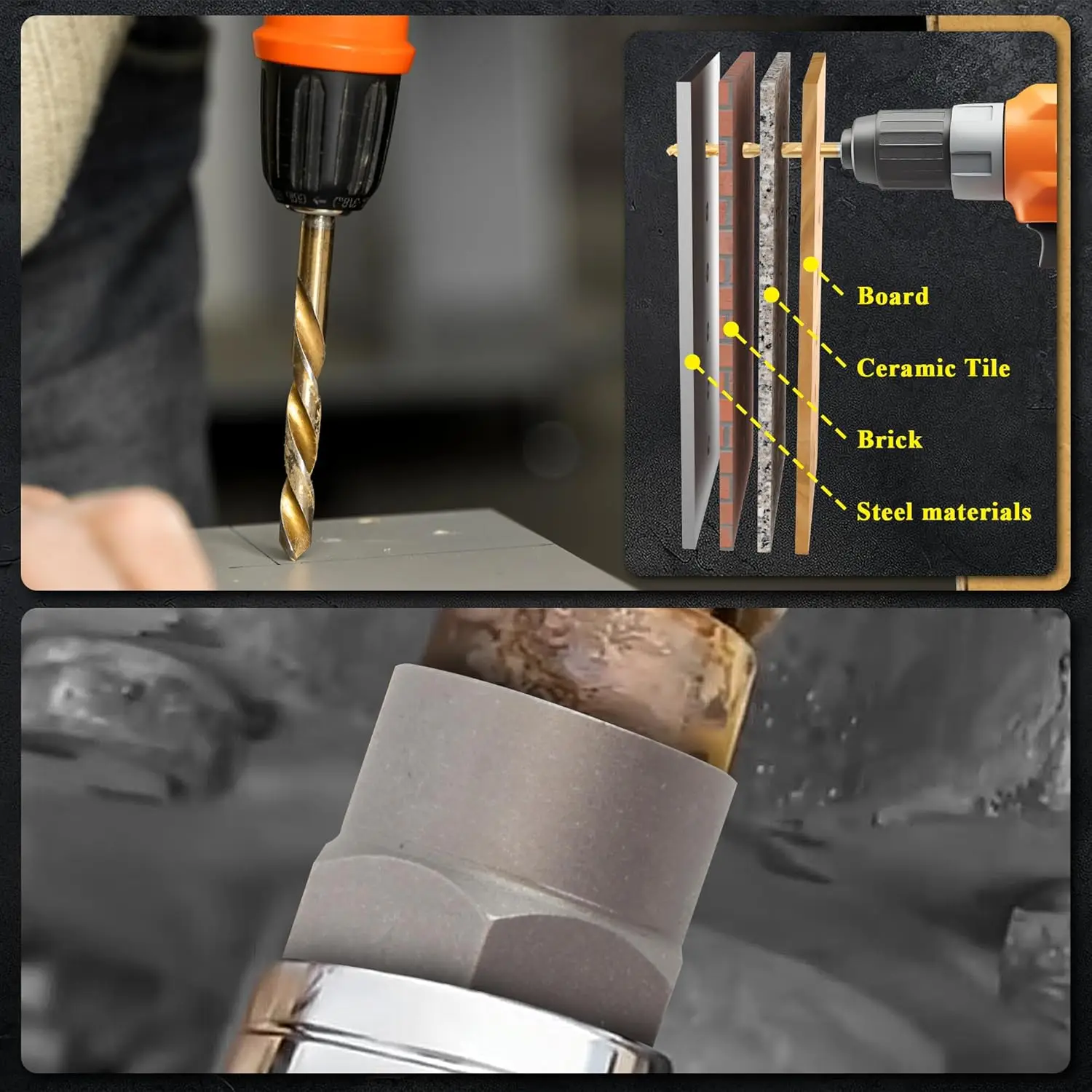 Board

Ceramic Tile

Brick

Steel materials