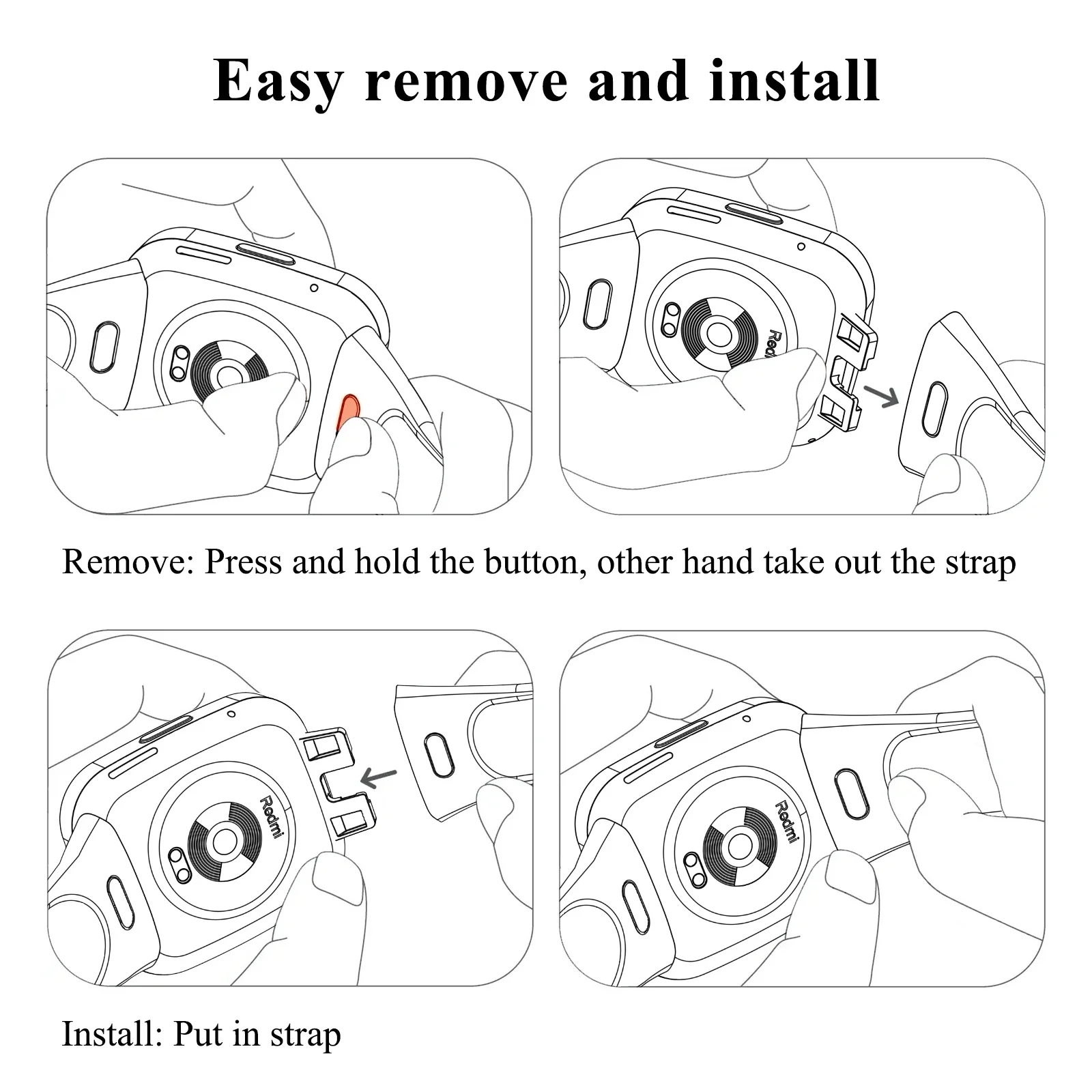 Easy remove and install

Redmi

Remove: Press and hold the button, other hand take out the strap

Redmi

Redmi

Install: Put in strap