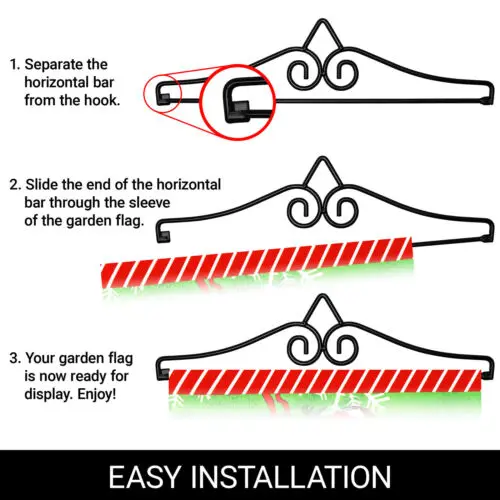 1. Separate the horizontal bar from the hook.

2. Slide the end of the horizontal bar through the sleeve of the garden flag.

3. Your garden flag is now ready for display. Enjoy!

EASY INSTALLATION