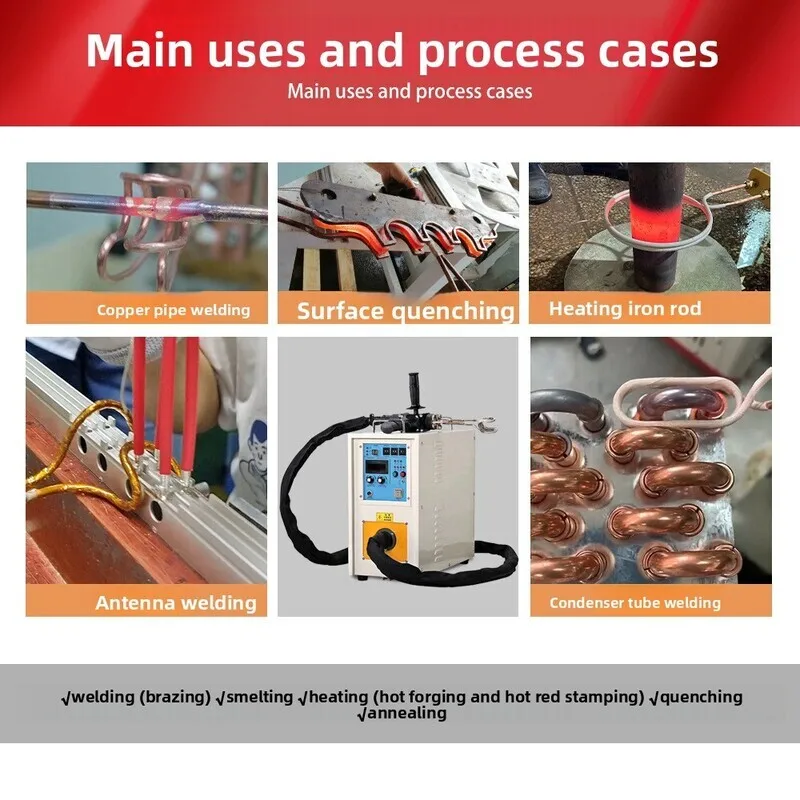 Main uses and process cases

Main uses and process cases

Copper pipe welding

Surface quenching

Heating iron rod

Antenna welding

Condenser tube welding

√welding (brazing) √smelting √heating (hot forging and hot red stamping) √quenching √annealing