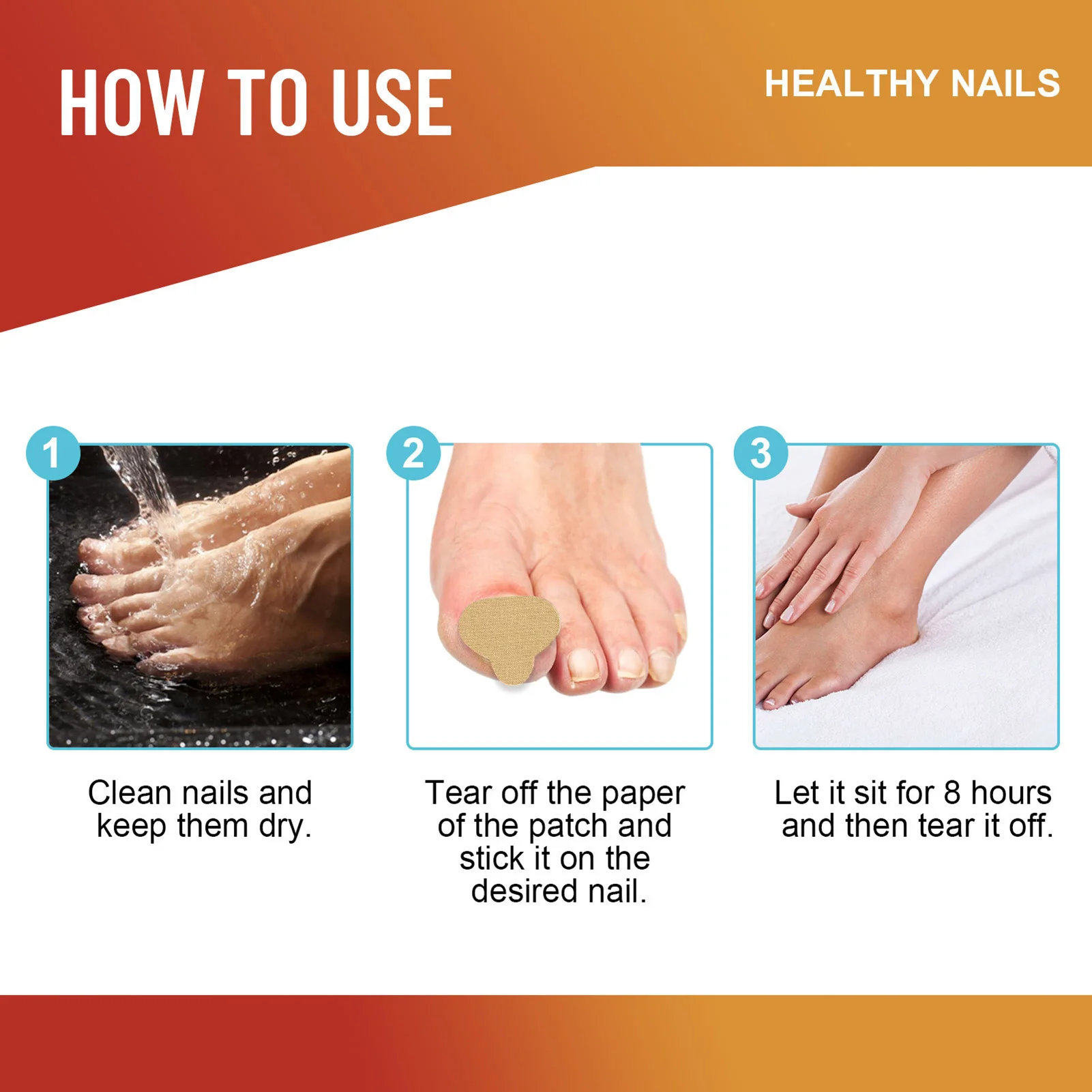 HOW TO USE

HEALTHY NAILS

1

Clean nails and keep them dry.

2

Tear off the paper of the patch and stick it on the desired nail.

3

Let it sit for 8 hours and then tear it off.