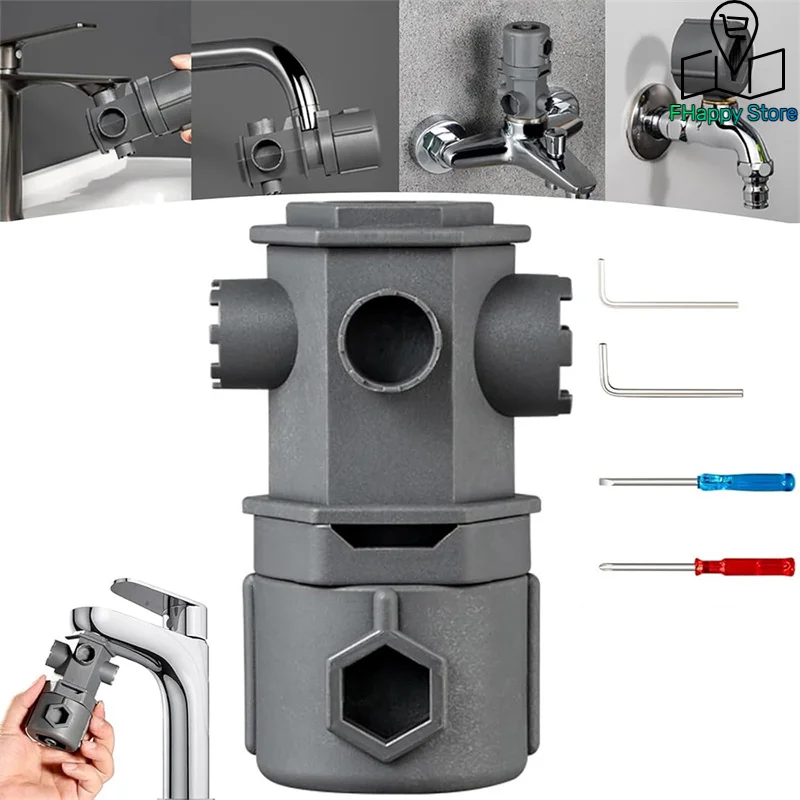 FHappy Store