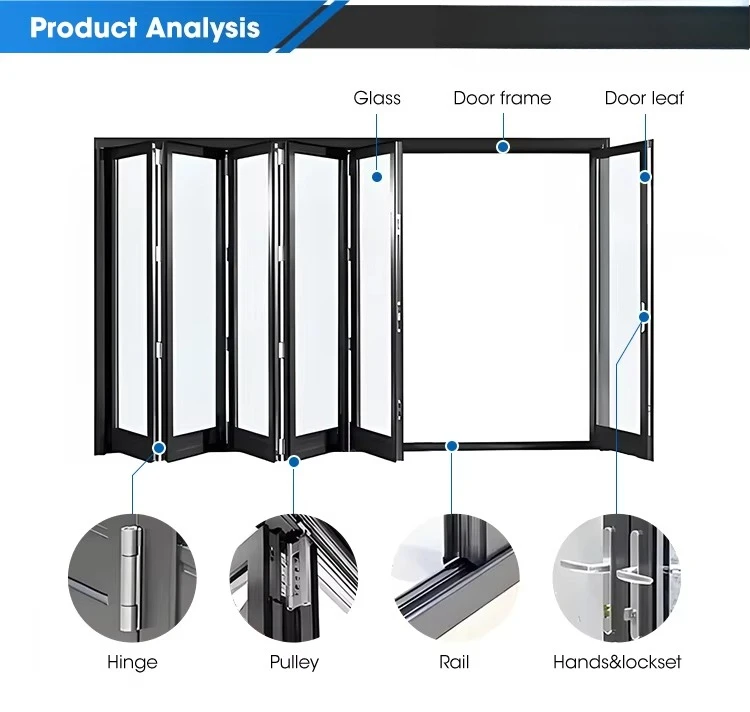 Product Analysis

Glass
Door frame
Door leaf

Hinge
Pulley
Rail
Hands&lockset