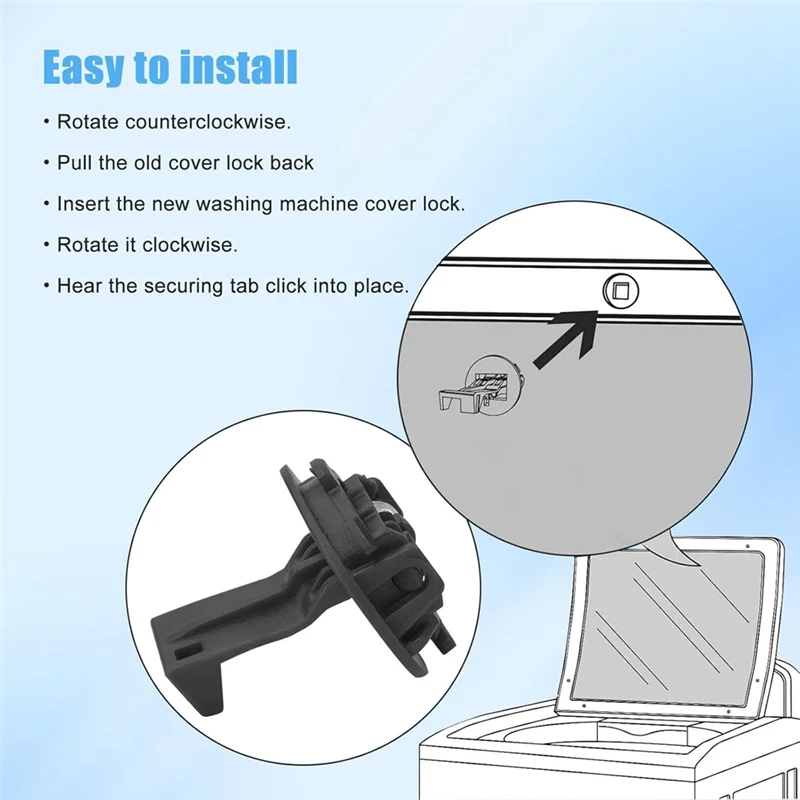 Easy to install

• Rotate counterclockwise.

• Pull the old cover lock back

• Insert the new washing machine cover lock.

• Rotate it clockwise.

• Hear the securing tab click into place.