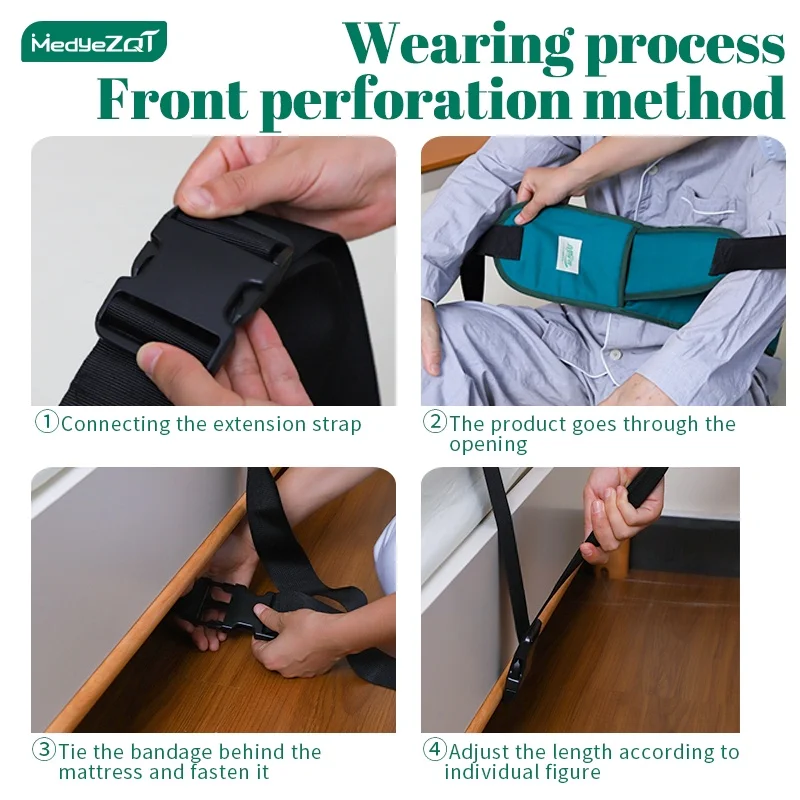 MedyeZQT

Wearing process
Front perforation method

①Connecting the extension strap

②The product goes through the opening

③Tie the bandage behind the mattress and fasten it

④Adjust the length according to individual figure