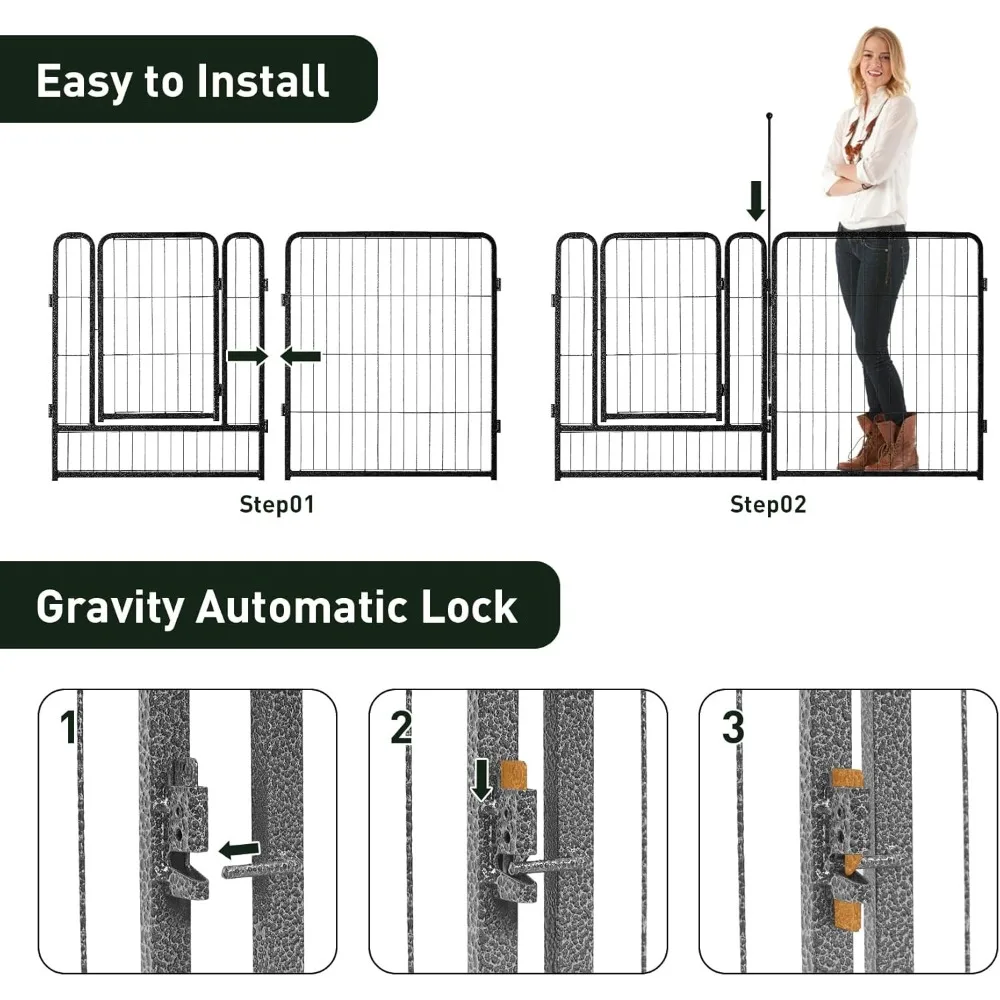 Easy to Install

Step01

Step02

Gravity Automatic Lock

1

2

3