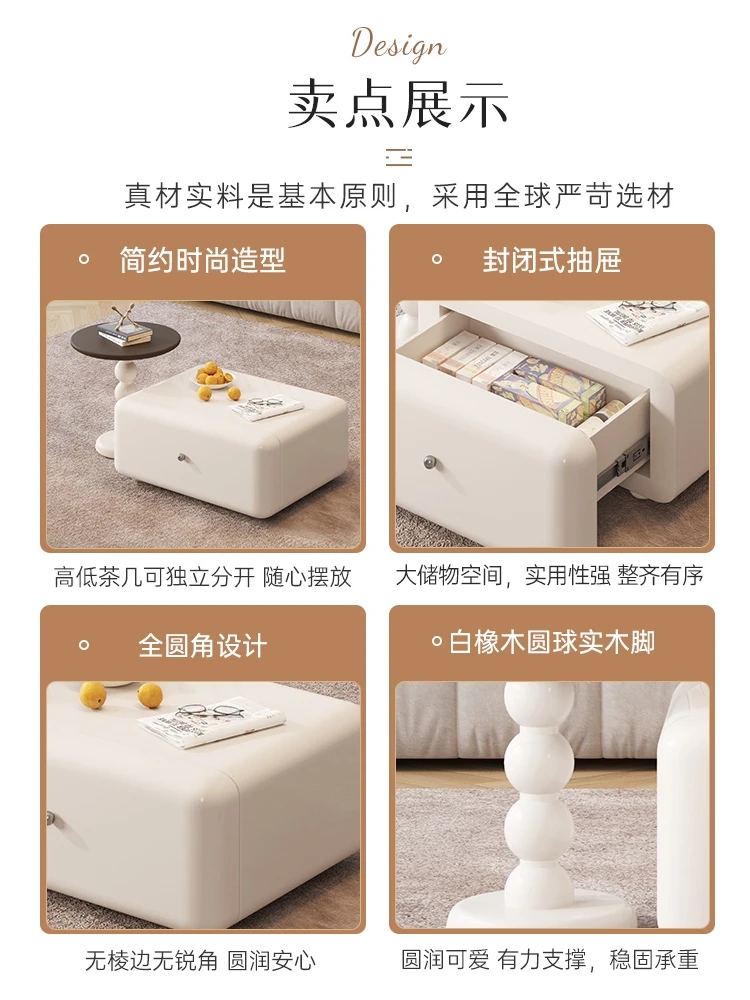 Design

卖点展示

真材实料是基本原则，采用全球严苛选材

简约时尚造型

高低茶几可独立分开 随心摆放

封闭式抽屉

大储物空间，实用性强 整齐有序

全圆角设计

无棱边无锐角 圆润安心

白橡木圆球实木脚

圆润可爱 有力支撑，稳固承重