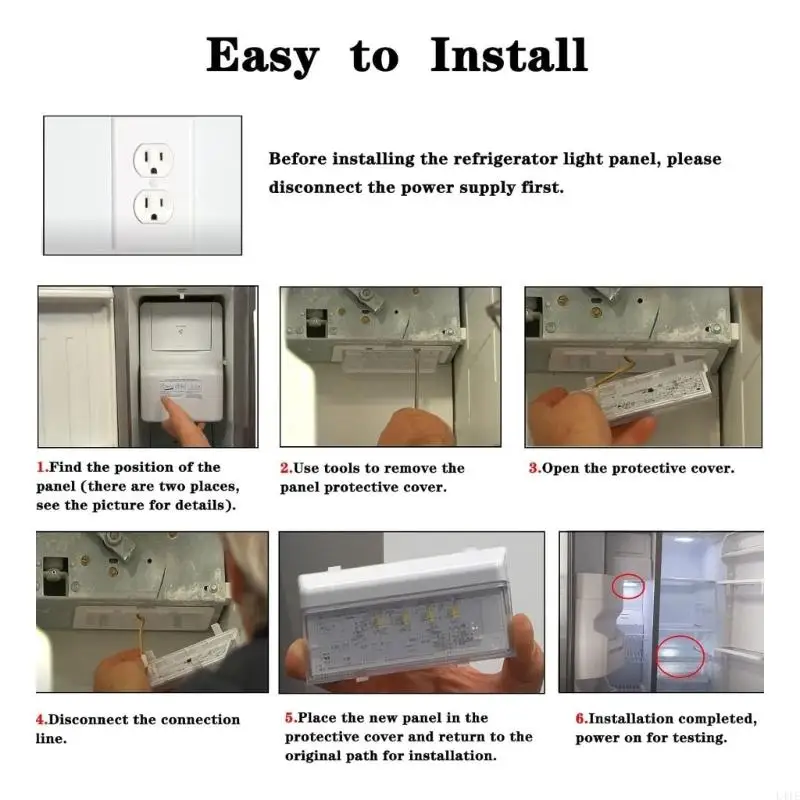 Easy to Install

Before installing the refrigerator light panel, please disconnect the power supply first.

1.Find the position of the panel (there are two places, see the picture for details).

2.Use tools to remove the panel protective cover.

3.Open the protective cover.

4.Disconnect the connection line.

5.Place the new panel in the protective cover and return to the original path for installation.

6.Installation completed, power on for testing.