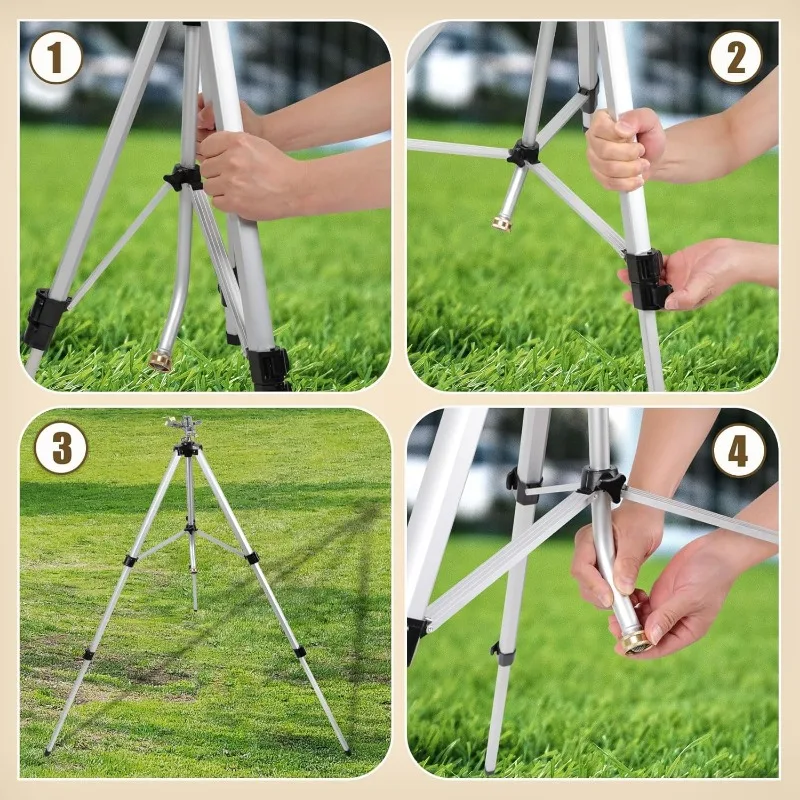 1
2
3
4