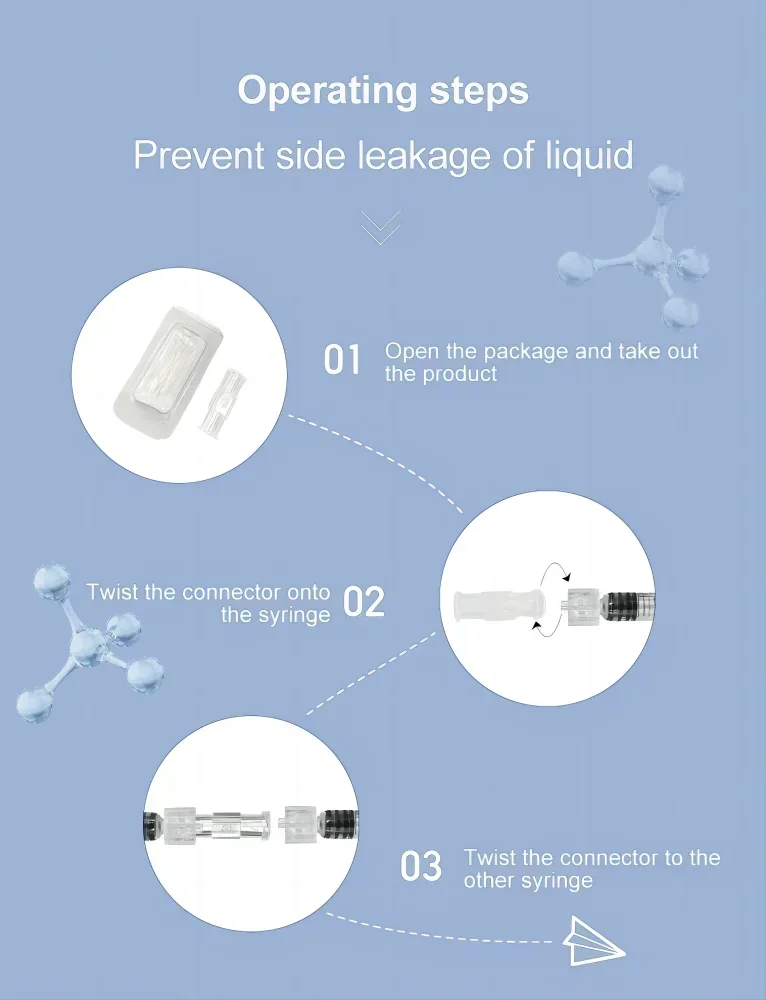 Operating steps
Prevent side leakage of liquid

01 Open the package and take out the product

Twist the connector onto the syringe 02

03 Twist the connector to the other syringe