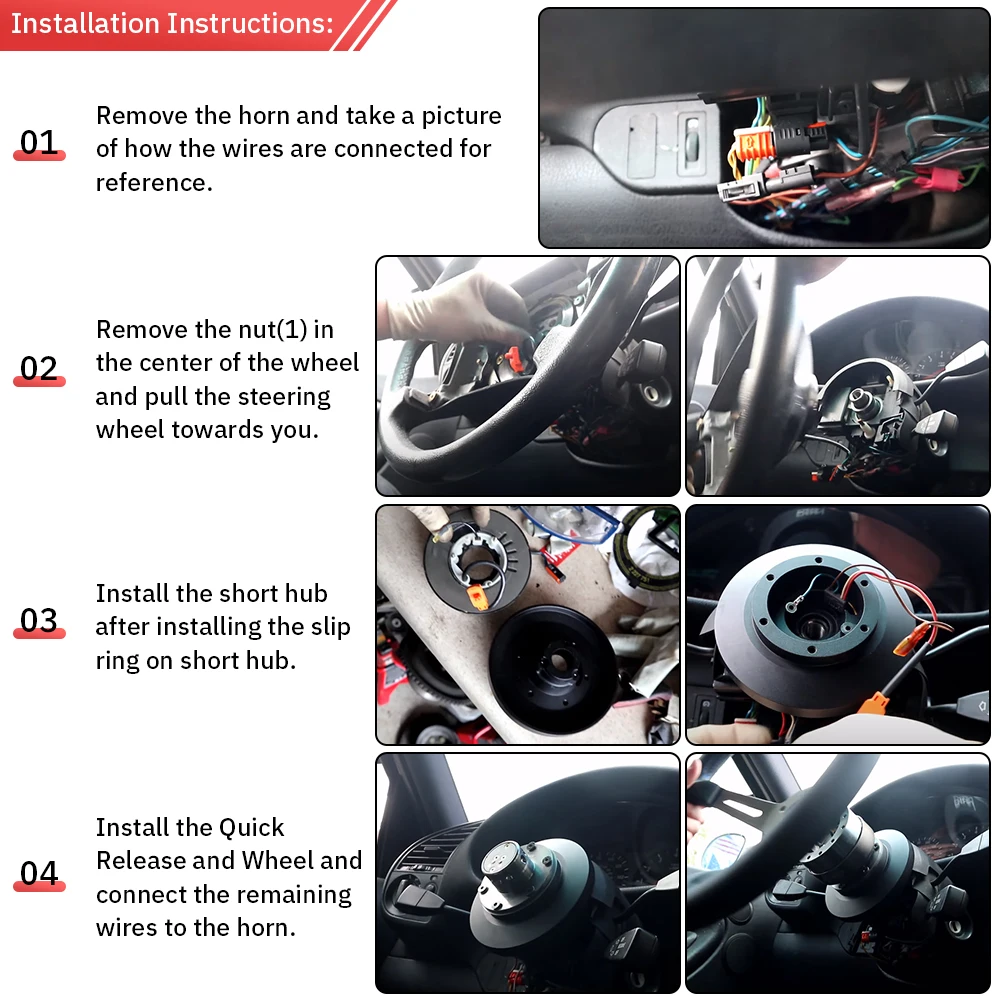 Installation Instructions:

01 Remove the horn and take a picture of how the wires are connected for reference.

02 Remove the nut(1) in the center of the wheel and pull the steering wheel towards you.

03 Install the short hub after installing the slip ring on short hub.

04 Install the Quick Release and Wheel and connect the remaining wires to the horn.