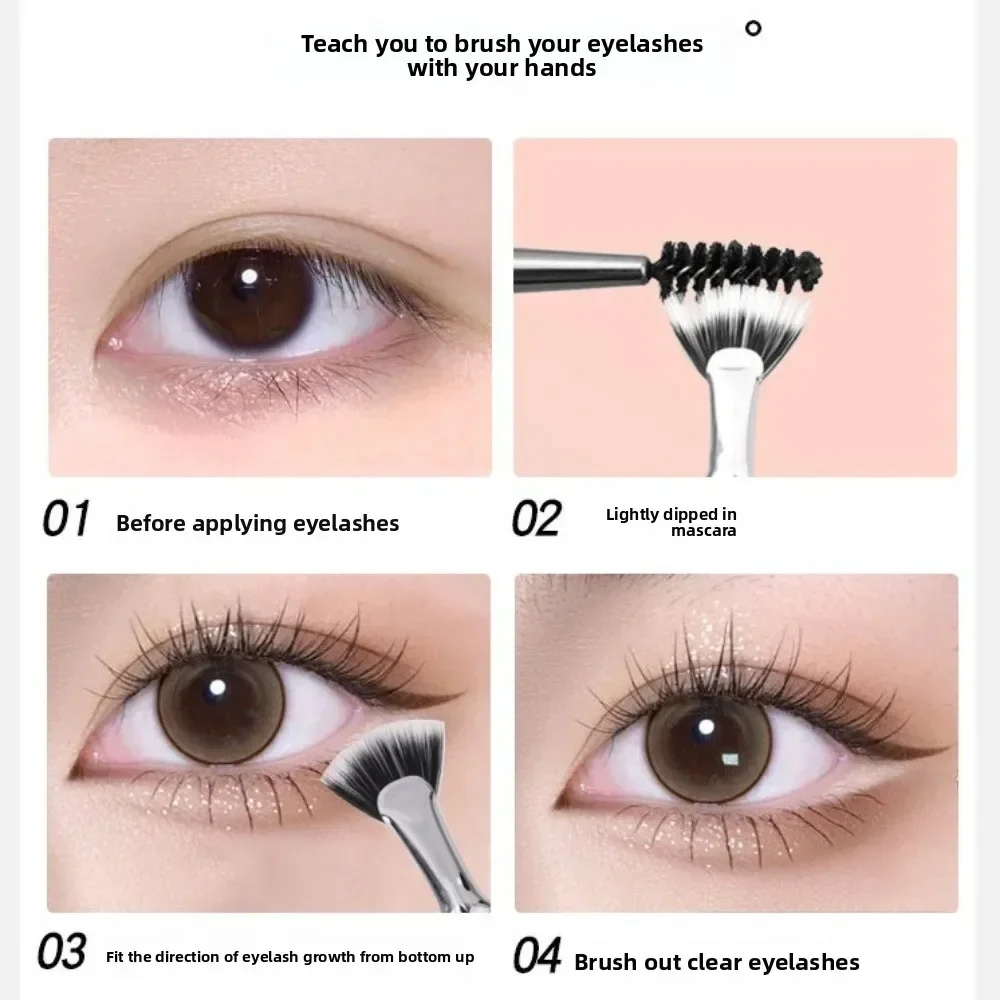 Teach you to brush your eyelashes with your hands

01 Before applying eyelashes

02 Lightly dipped in mascara

03 Fit the direction of eyelash growth from bottom up

04 Brush out clear eyelashes