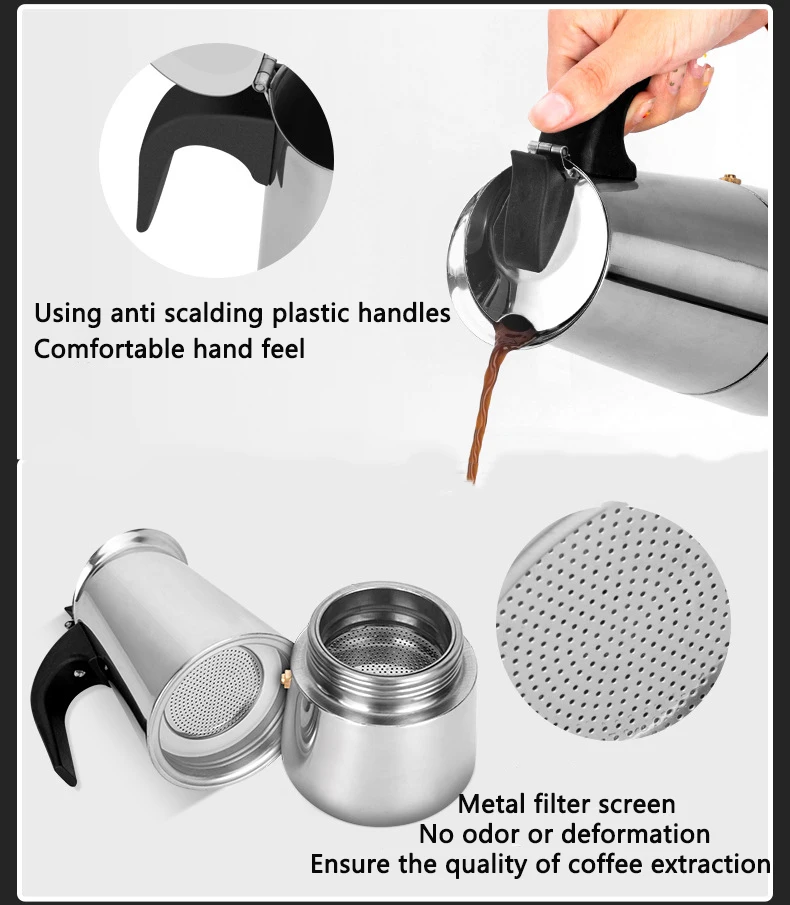 Using anti scalding plastic handles
Comfortable hand feel

Metal filter screen
No odor or deformation
Ensure the quality of coffee extraction