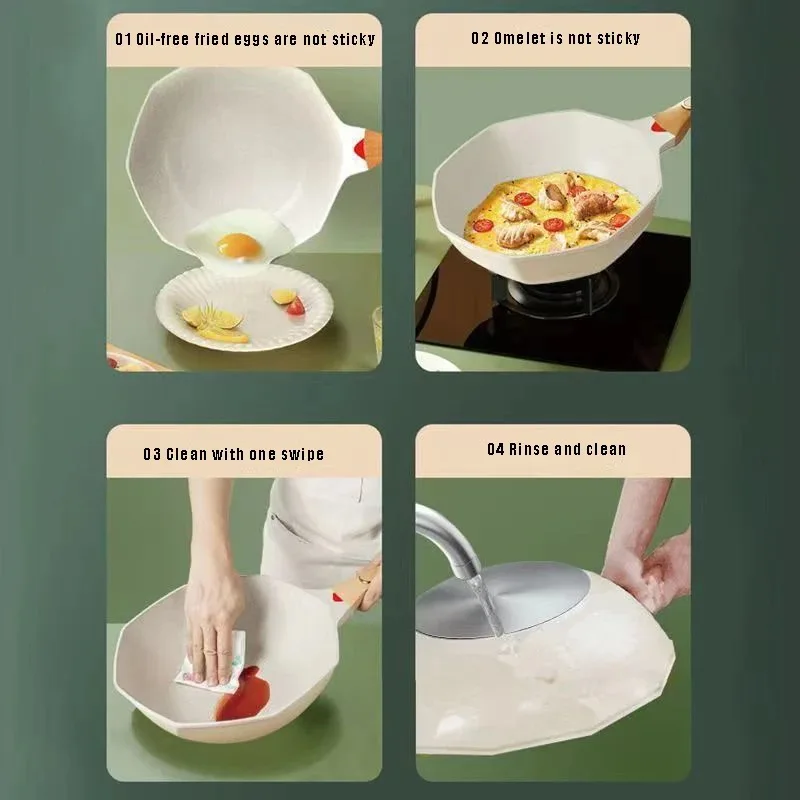 01 Oil-free fried eggs are not sticky

02 Omelet is not sticky

03 Clean with one swipe

04 Rinse and clean