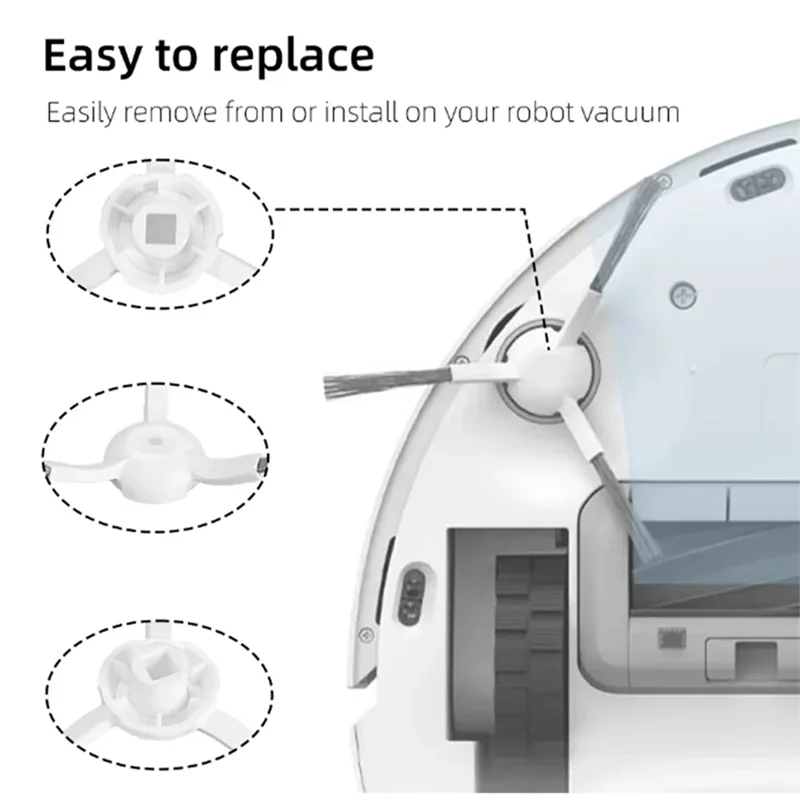 Easy to replace

Easily remove from or install on your robot vacuum