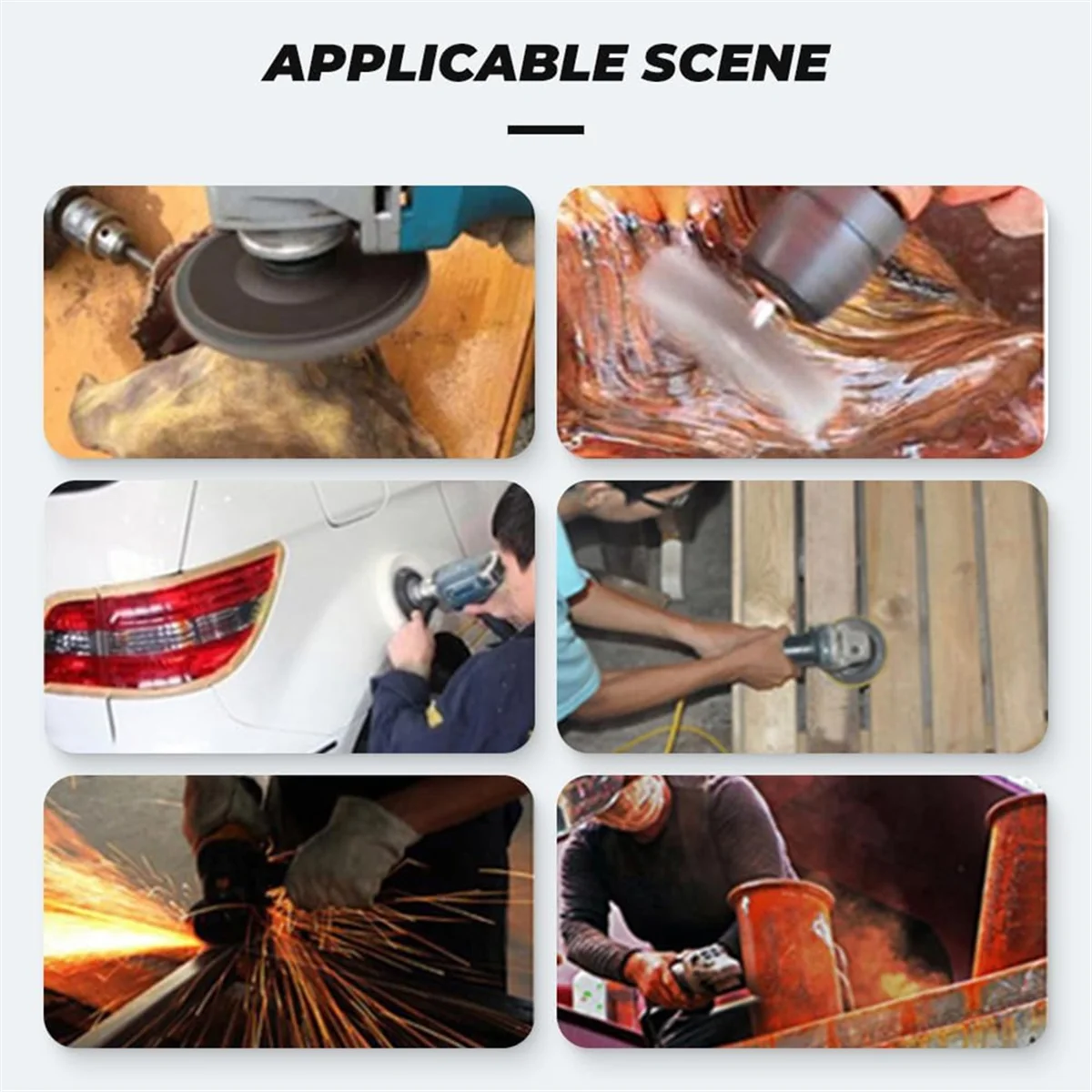 APPLICABLE SCENE