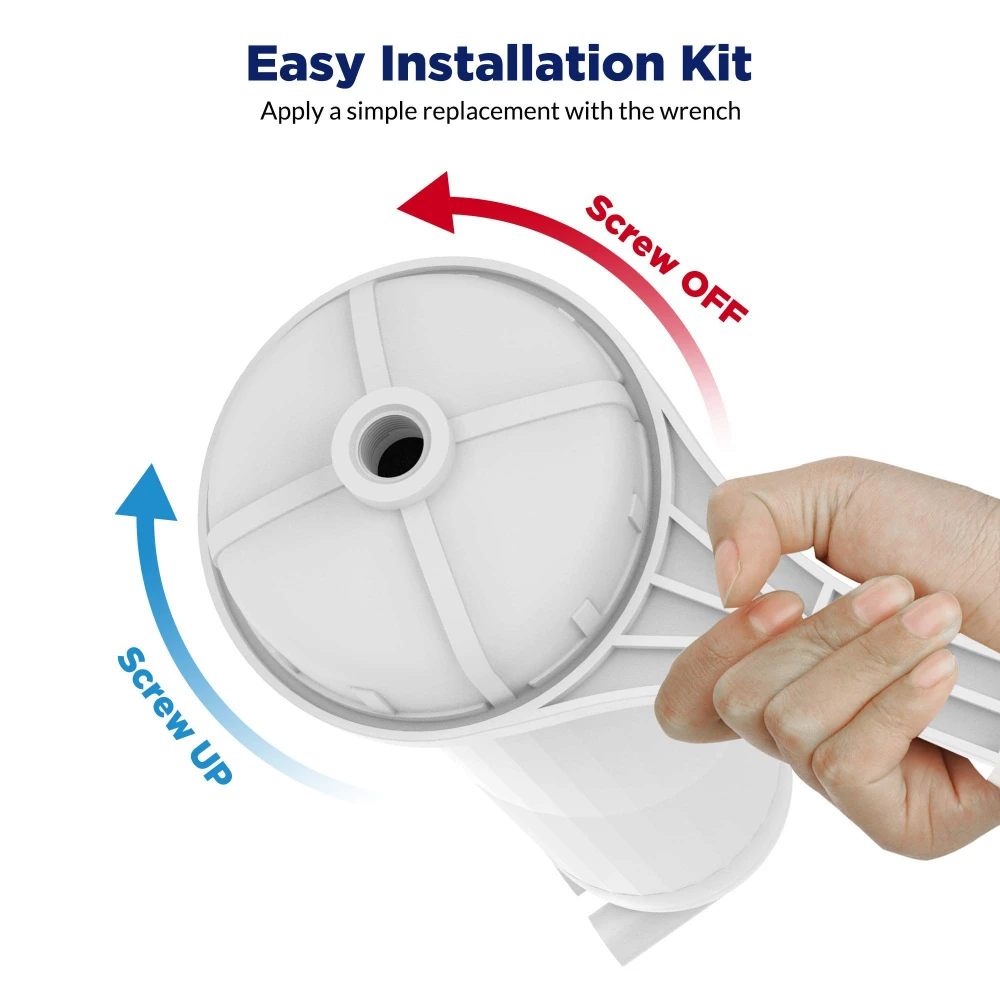 Easy Installation Kit
Apply a simple replacement with the wrench

Screw OFF

Screw UP