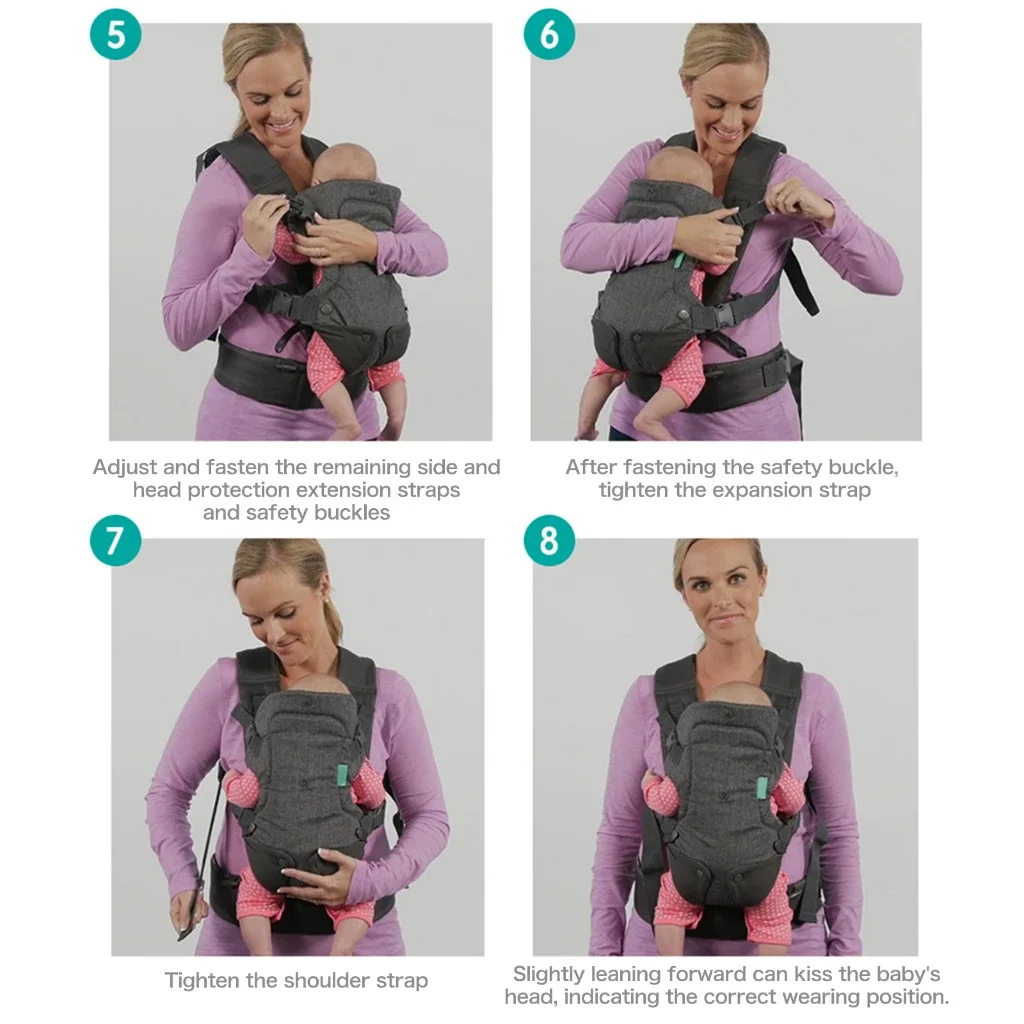 5

Adjust and fasten the remaining side and head protection extension straps and safety buckles

6

After fastening the safety buckle, tighten the expansion strap

7

Tighten the shoulder strap

8

Slightly leaning forward can kiss the baby's head, indicating the correct wearing position.