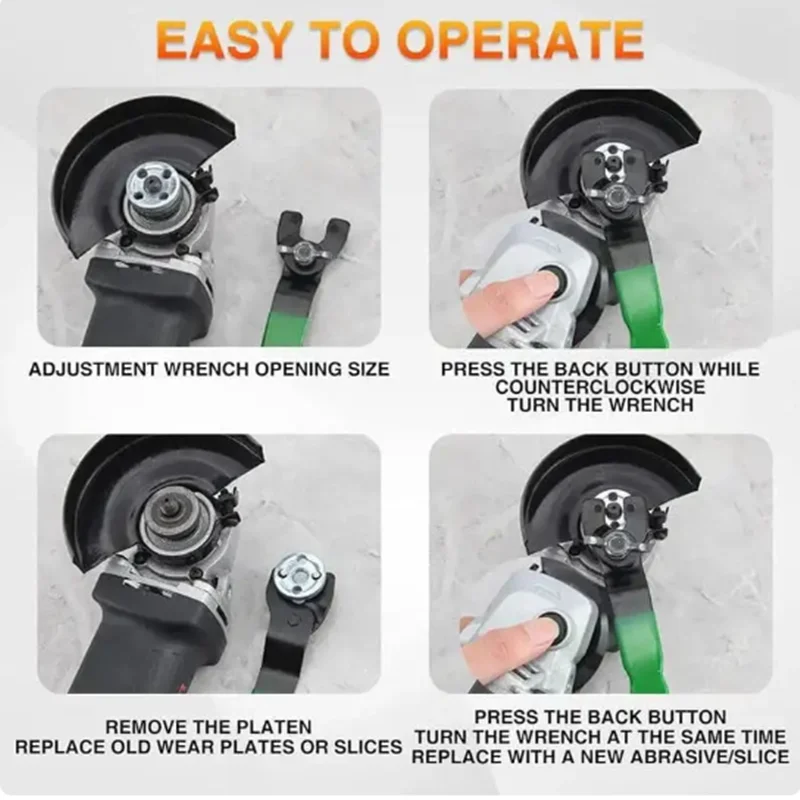 EASY TO OPERATE

ADJUSTMENT WRENCH OPENING SIZE

PRESS THE BACK BUTTON WHILE COUNTERCLOCKWISE TURN THE WRENCH

REMOVE THE PLATEN
REPLACE OLD WEAR PLATES OR SLICES

PRESS THE BACK BUTTON
TURN THE WRENCH AT THE SAME TIME
REPLACE WITH A NEW ABRASIVE/SLICE