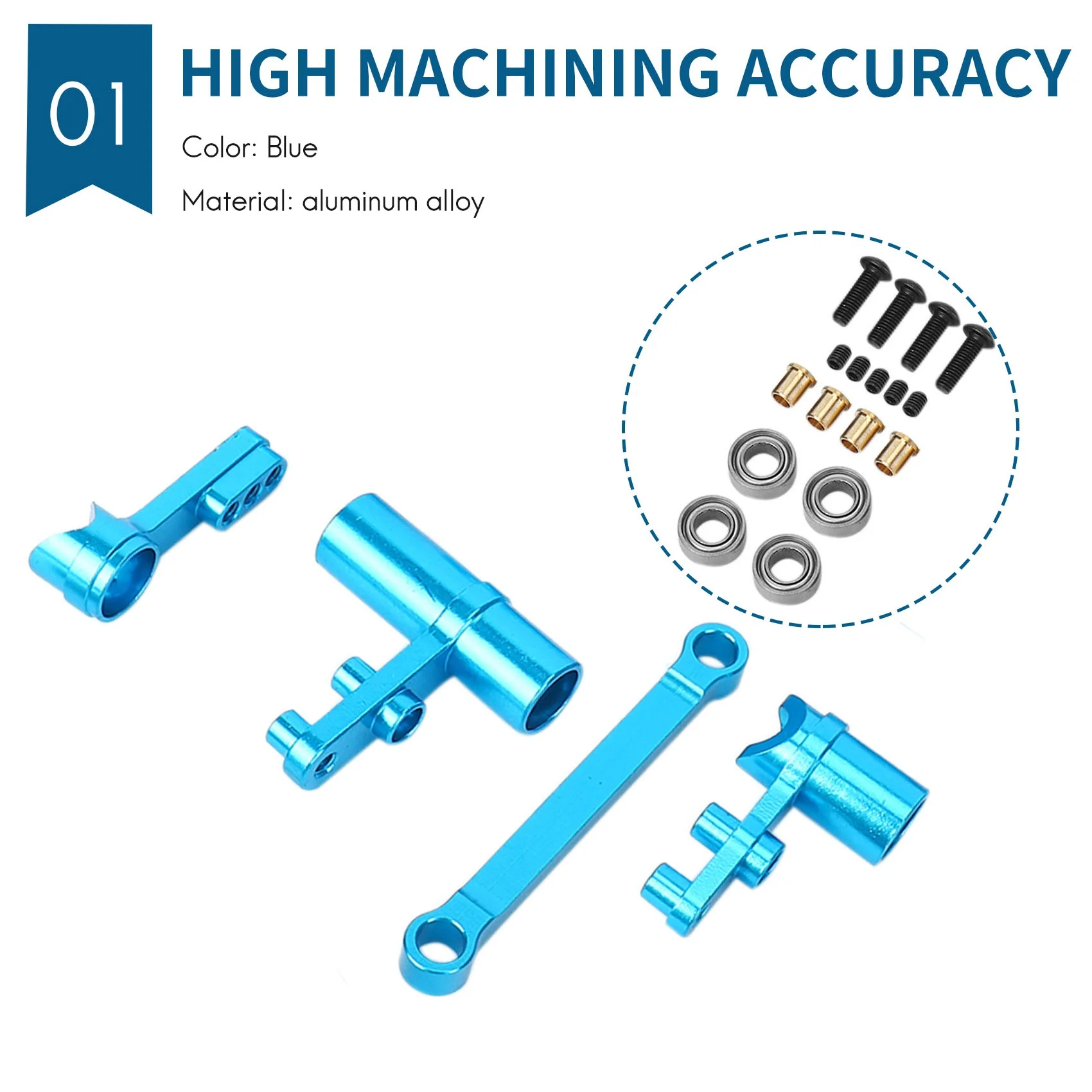 01

HIGH MACHINING ACCURACY

Color: Blue

Material: aluminum alloy