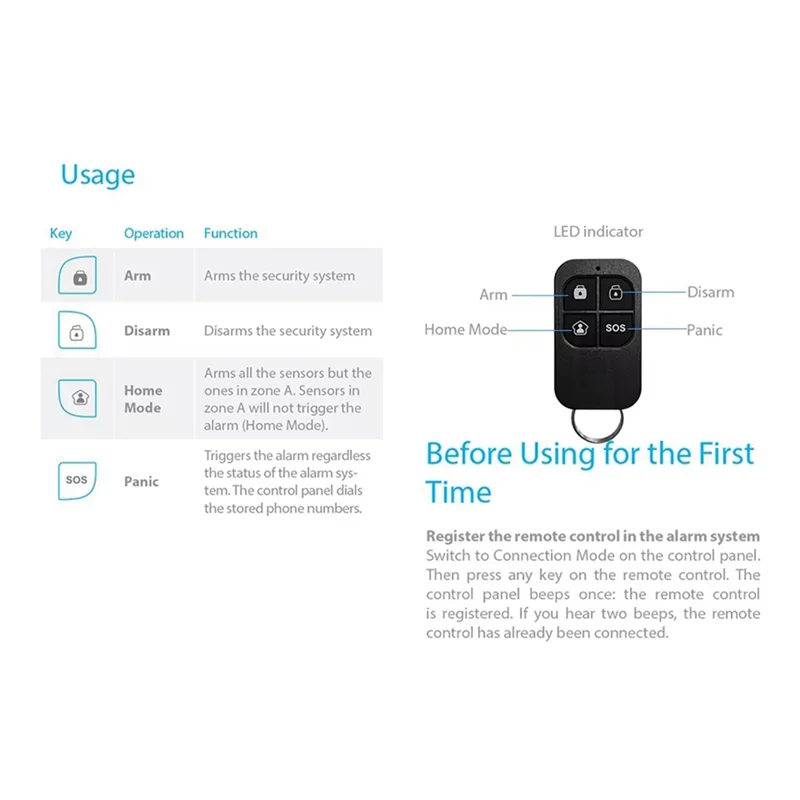 Usage

| Key | Operation | Function |
|---|---|---|
| | Arm | Arms the security system |
| | Disarm | Disarms the security system |
| | Home Mode | Arms all the sensors but the ones in zone A. Sensors in zone A will not trigger the alarm (Home Mode). |
| SOS | Panic | Triggers the alarm regardless the status of the alarm system. The control panel dials the stored phone numbers. |

LED indicator

Arm

Disarm

Home Mode

SOS

Panic

Before Using for the First Time

Register the remote control in the alarm system
Switch to Connection Mode on the control panel. Then press any key on the remote control. The control panel beeps once: the remote control is registered. If you hear two beeps, the remote control has already been connected.