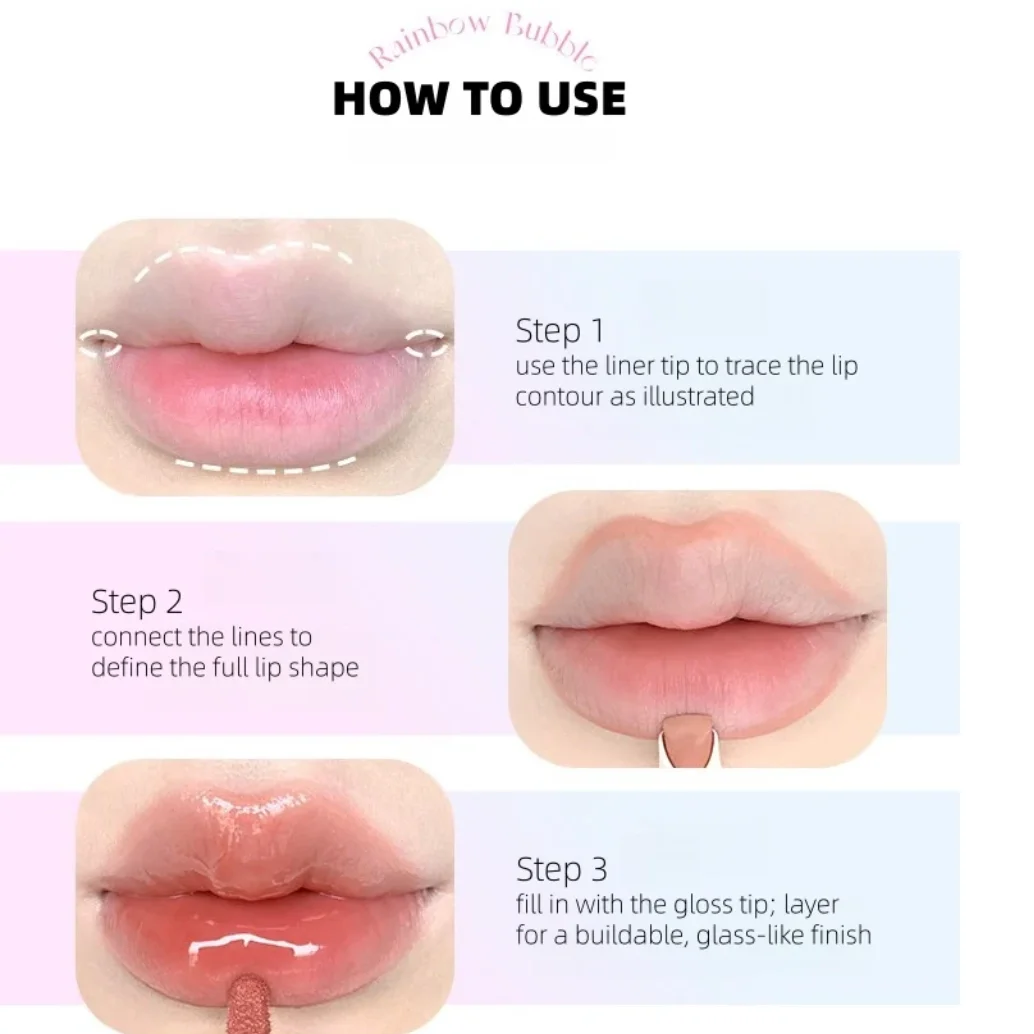 Rainbow Bubble
HOW TO USE

Step 1
use the liner tip to trace the lip contour as illustrated

Step 2
connect the lines to define the full lip shape

Step 3
fill in with the gloss tip; layer for a buildable, glass-like finish