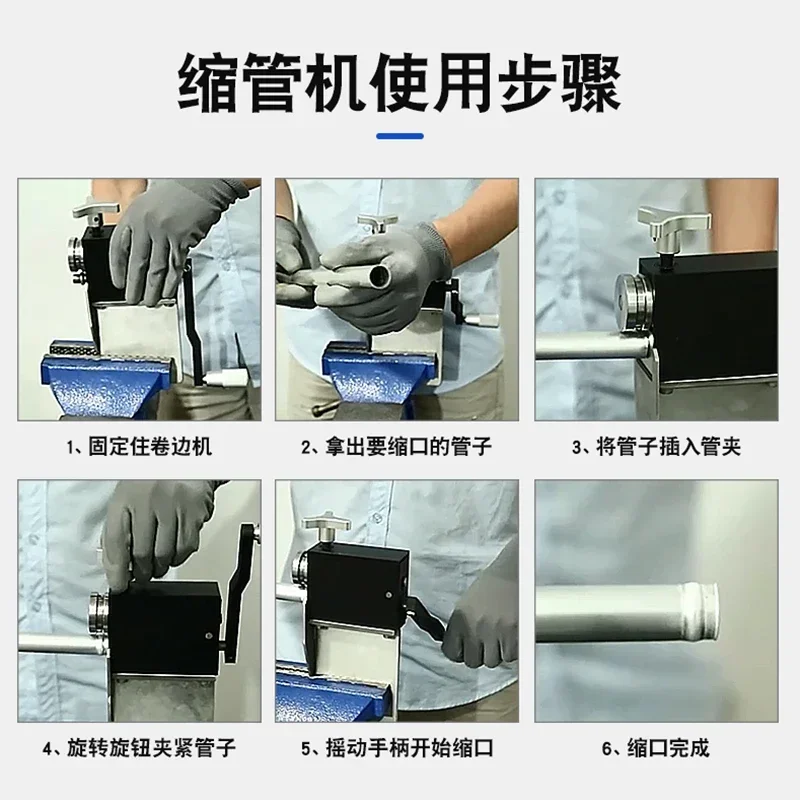 缩管机使用步骤

1、固定住卷边机

2、拿出要缩口的管子

3、将管子插入管夹

4、旋转旋钮夹紧管子

5、摇动手柄开始缩口

6、缩口完成