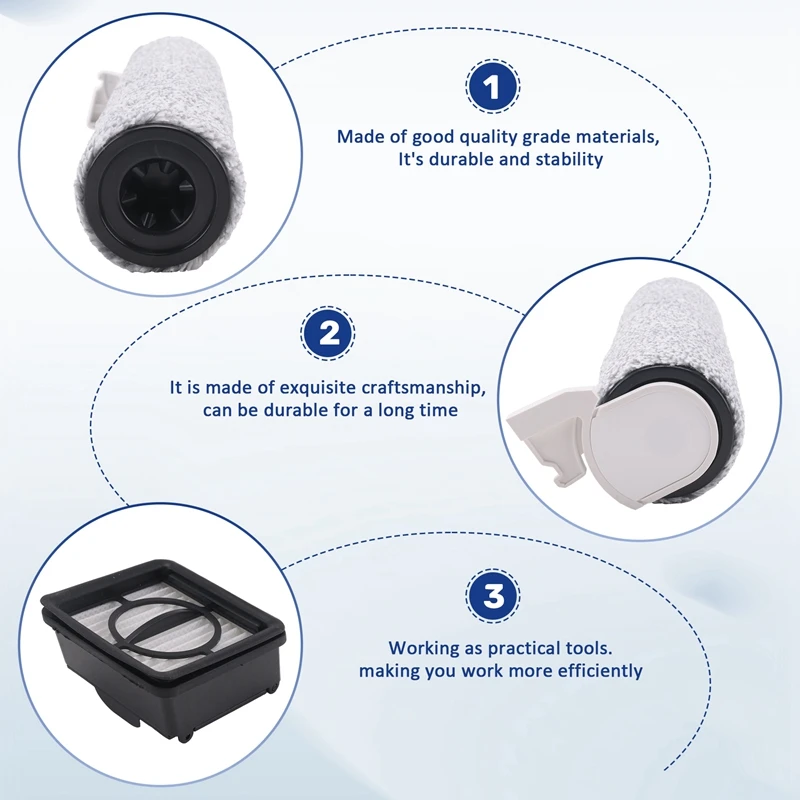 1

Made of good quality grade materials, It's durable and stability

2

It is made of exquisite craftsmanship, can be durable for a long time

3

Working as practical tools. making you work more efficiently