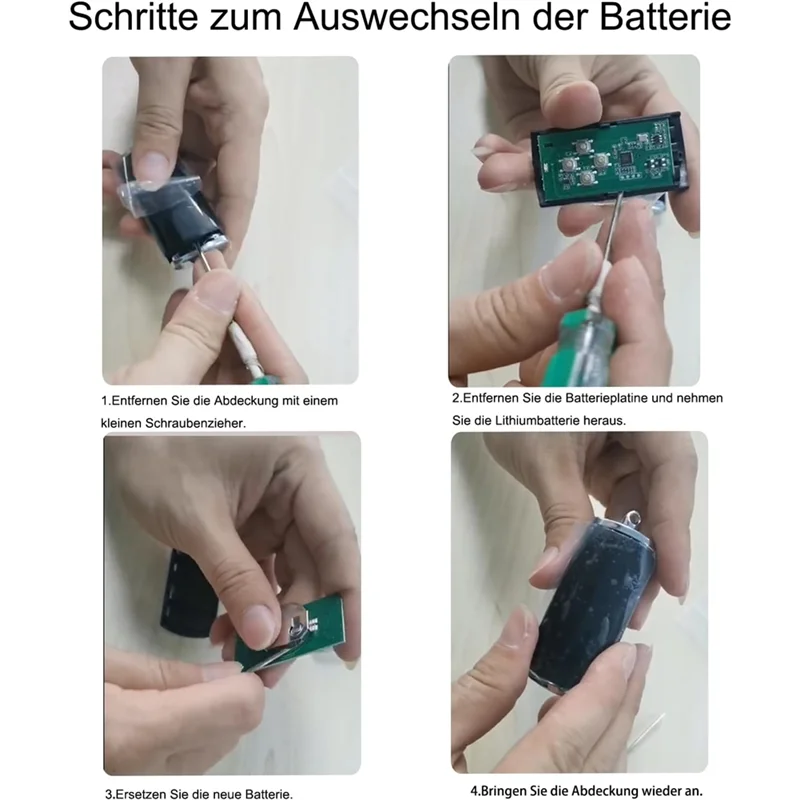 Schritte zum Auswechseln der Batterie

1.Entfernen Sie die Abdeckung mit einem kleinen Schraubenzieher.

2.Entfernen Sie die Batterieplatine und nehmen Sie die Lithiumbatterie heraus.

3.Ersetzen Sie die neue Batterie.

4.Bringen Sie die Abdeckung wieder an.