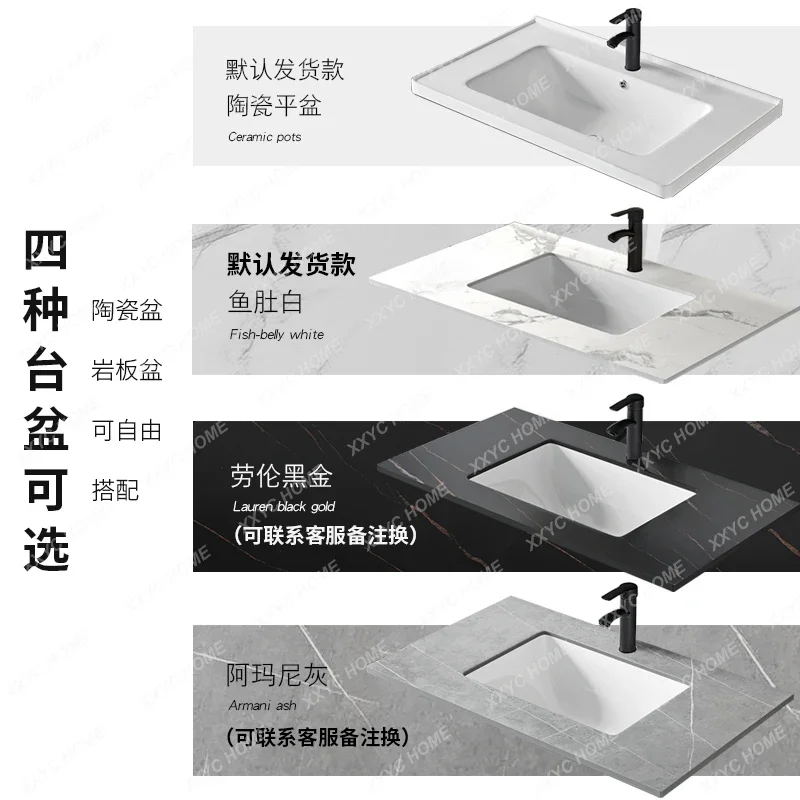 四种台盆可选

陶瓷盆
岩板盆
可自由
搭配

默认发货款
陶瓷平盆
Ceramic pots

默认发货款
鱼肚白
Fish-belly white

劳伦黑金
Lauren black gold
(可联系客服备注换)

阿玛尼灰
Armani ash
(可联系客服备注换)

XXYC HOME