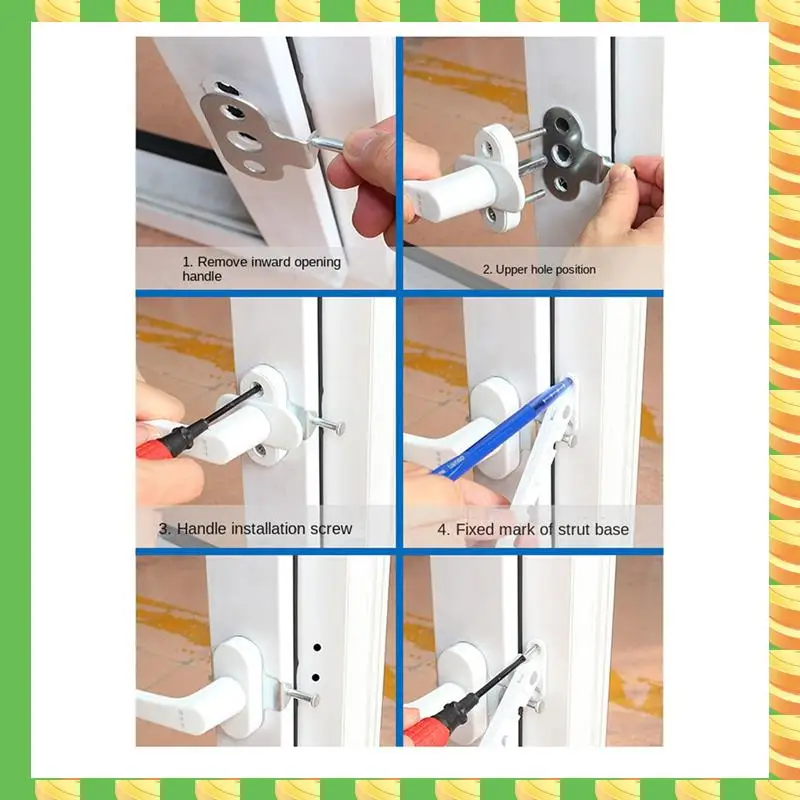 1. Remove inward opening handle

2. Upper hole position

3. Handle installation screw

4. Fixed mark of strut base