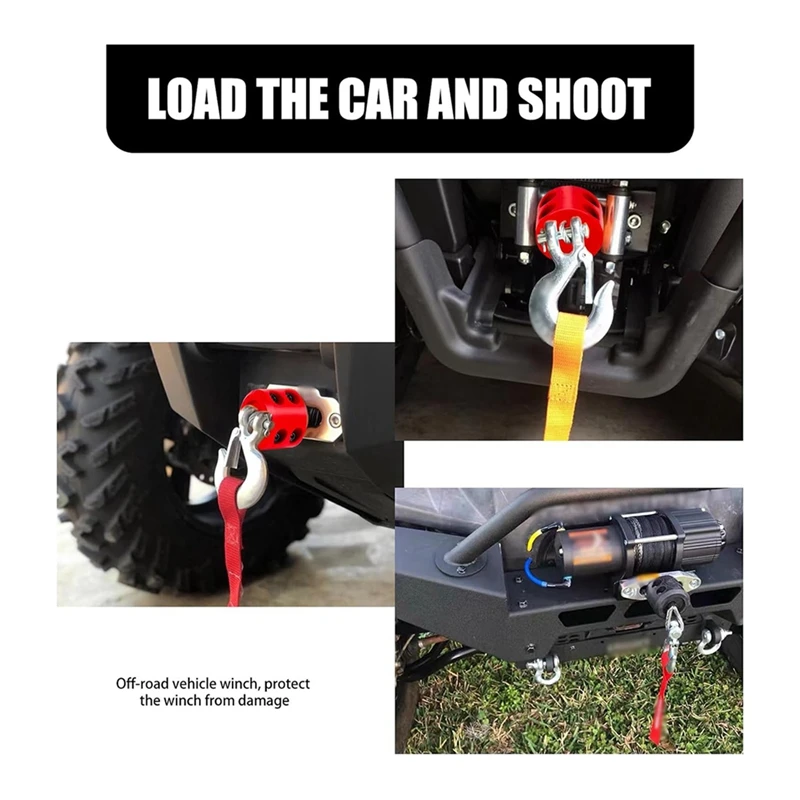 LOAD THE CAR AND SHOOT

Off-road vehicle winch, protect the winch from damage