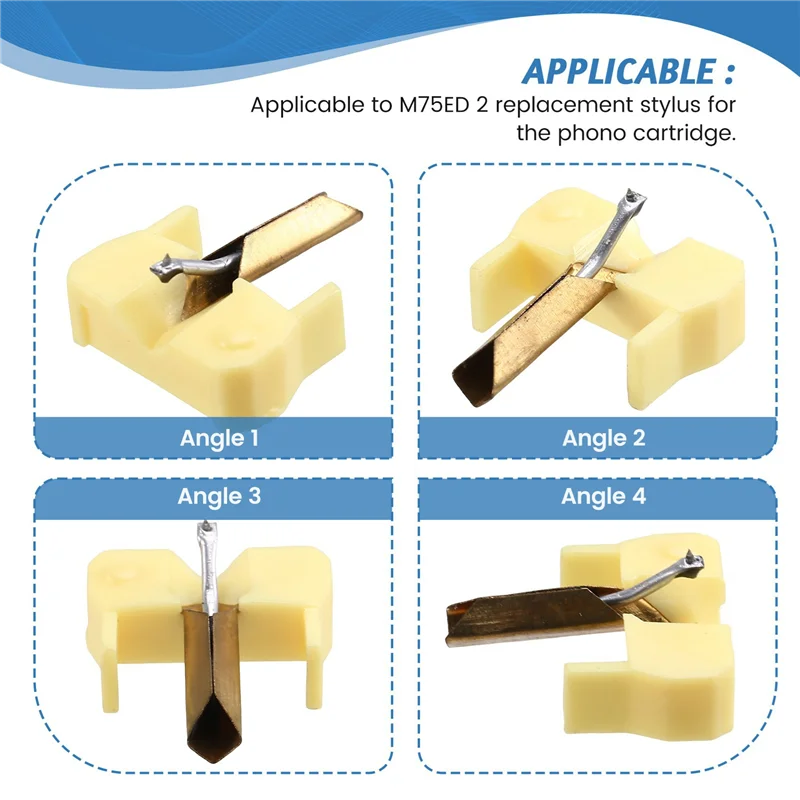 APPLICABLE :
Applicable to M75ED 2 replacement stylus for the phono cartridge.

Angle 1

Angle 2

Angle 3

Angle 4