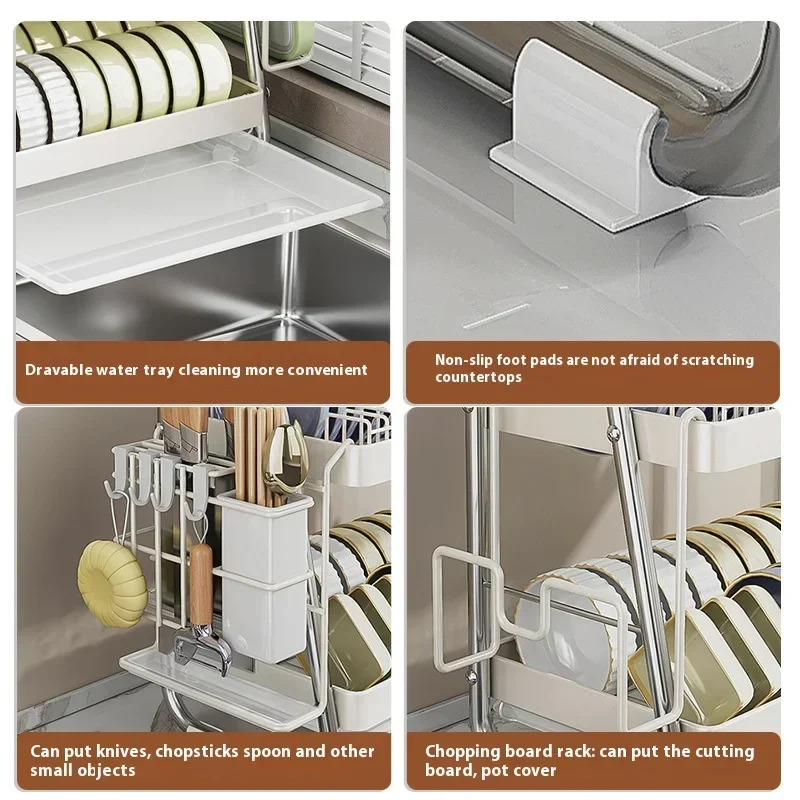 Dravable water tray cleaning more convenient

Non-slip foot pads are not afraid of scratching countertops

Can put knives, chopsticks spoon and other small objects

Chopping board rack: can put the cutting board, pot cover