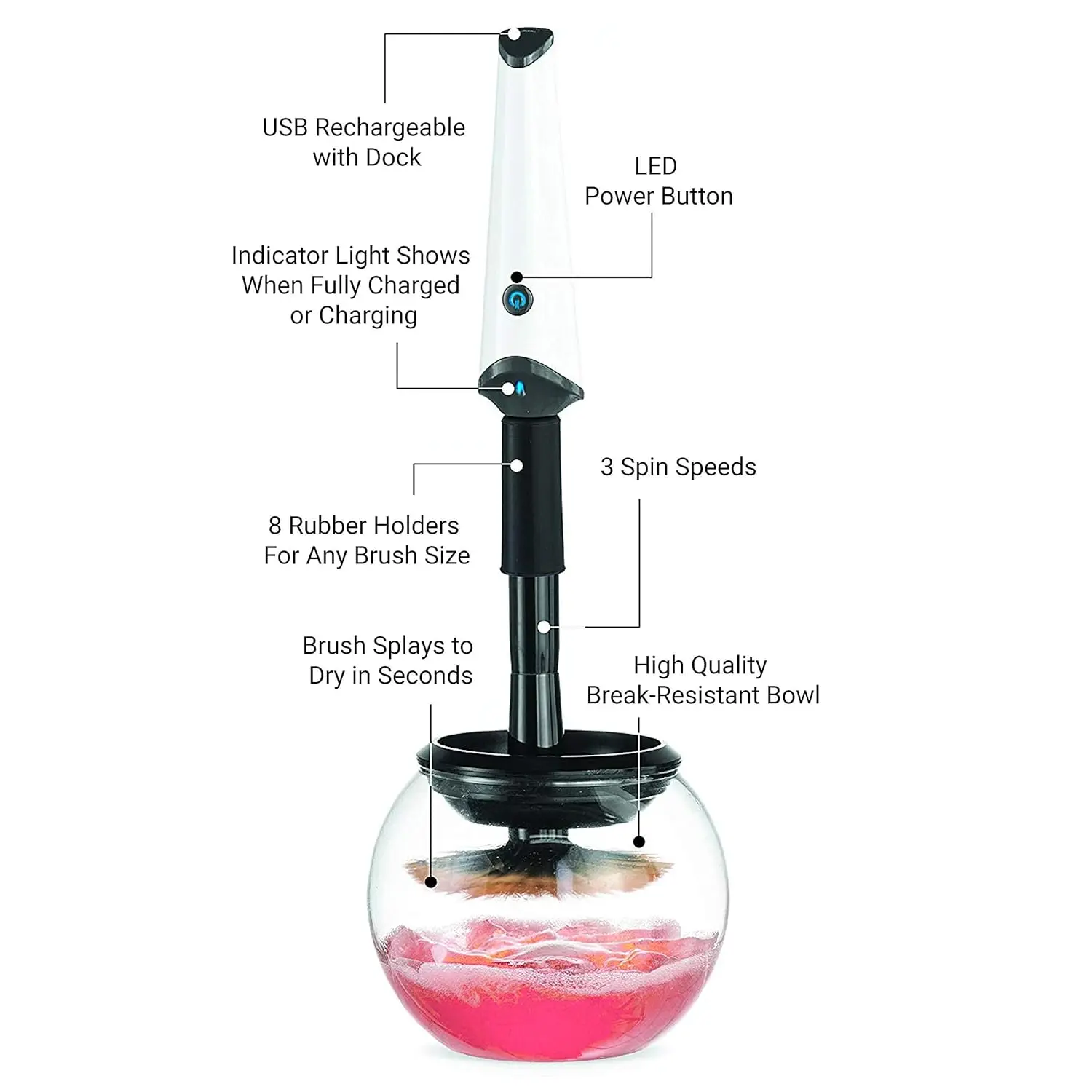 USB Rechargeable with Dock

LED Power Button

Indicator Light Shows When Fully Charged or Charging

3 Spin Speeds

8 Rubber Holders For Any Brush Size

Brush Splays to Dry in Seconds

High Quality Break-Resistant Bowl