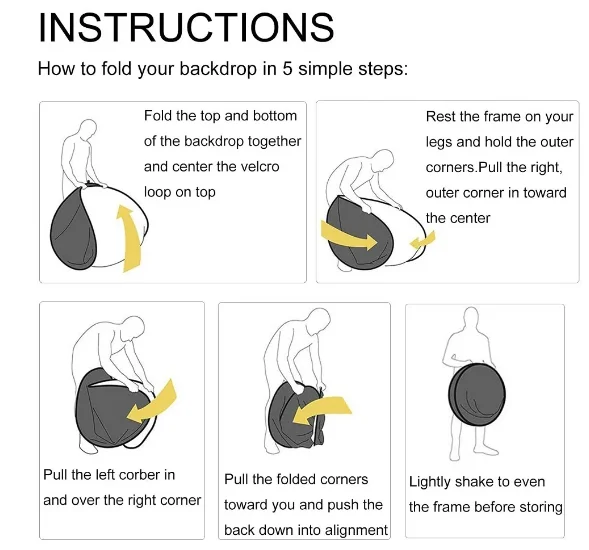 INSTRUCTIONS

How to fold your backdrop in 5 simple steps:

Fold the top and bottom of the backdrop together and center the velcro loop on top

Rest the frame on your legs and hold the outer corners.Pull the right, outer corner in toward the center

Pull the left corber in and over the right corner

Pull the folded corners toward you and push the back down into alignment

Lightly shake to even the frame before storing