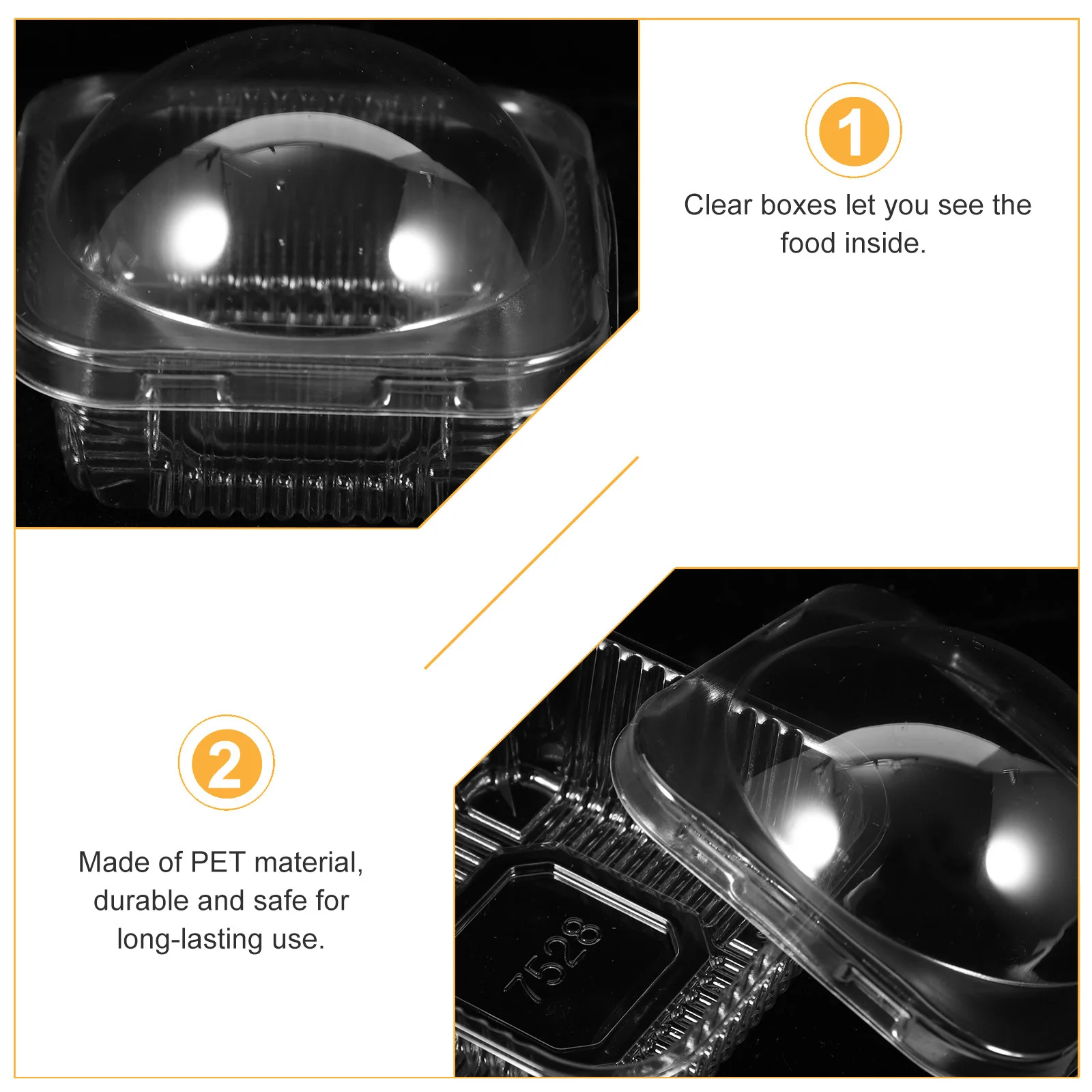 1

Clear boxes let you see the food inside.

2

Made of PET material, durable and safe for long-lasting use.

7528