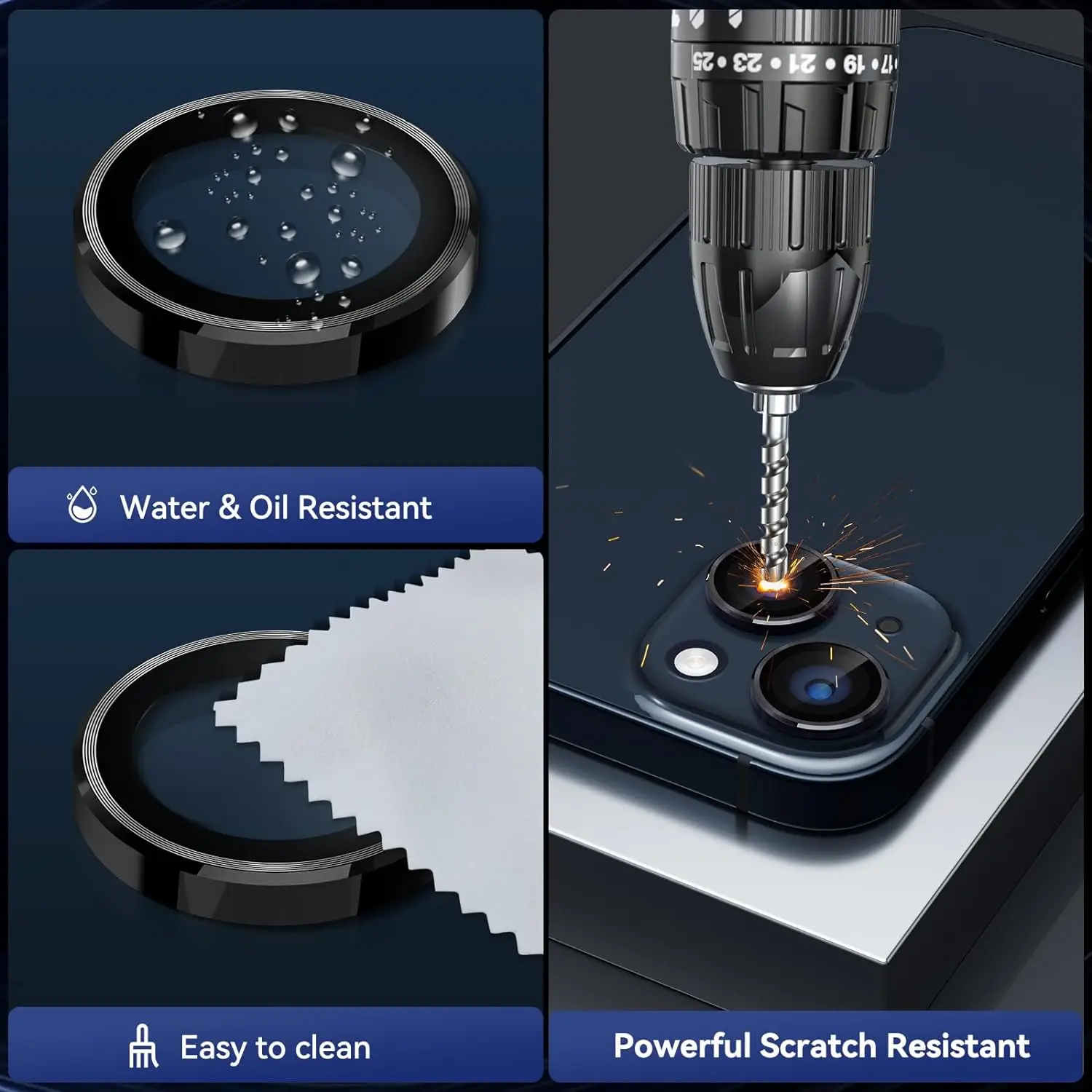 Water & Oil Resistant

Easy to clean

25 • 23 • 21 • 19 • 17

Powerful Scratch Resistant