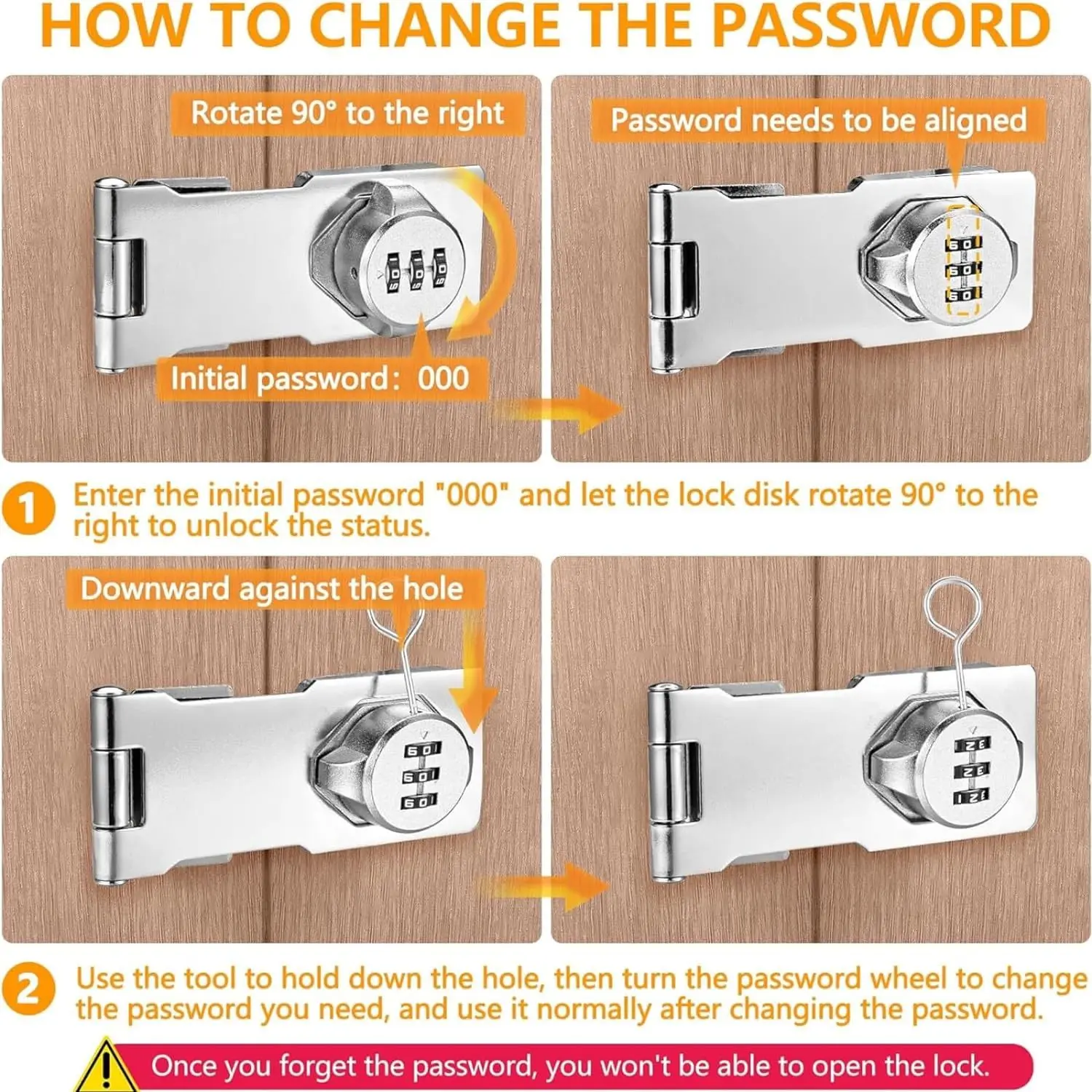 HOW TO CHANGE THE PASSWORD

Rotate 90° to the right

Initial password: 000

Password needs to be aligned

1 Enter the initial password "000" and let the lock disk rotate 90° to the right to unlock the status.

Downward against the hole

2 Use the tool to hold down the hole, then turn the password wheel to change the password you need, and use it normally after changing the password.

Once you forget the password, you won't be able to open the lock.