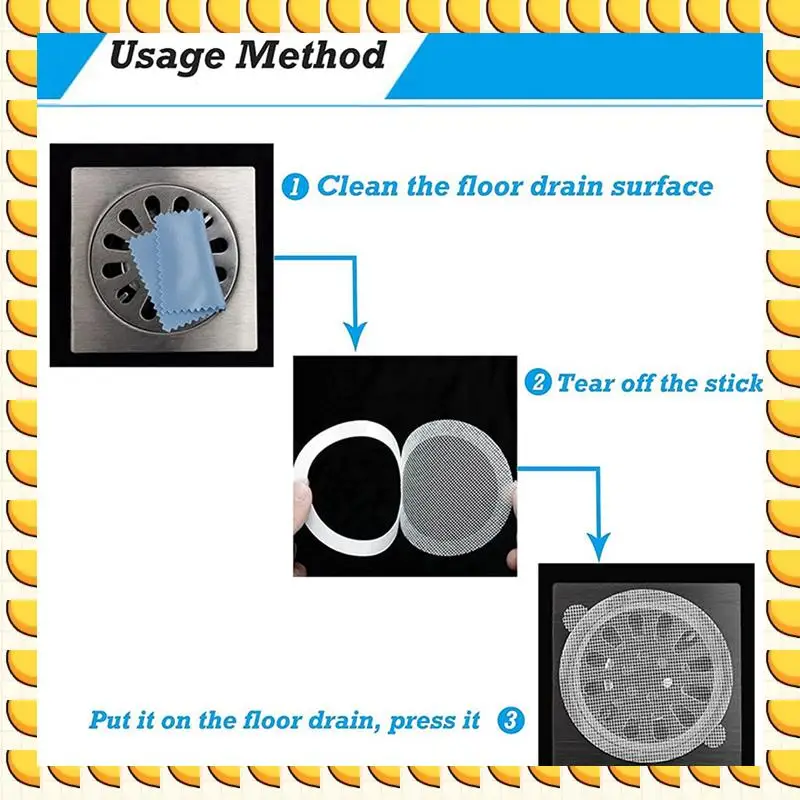 Usage Method

1 Clean the floor drain surface

2 Tear off the stick

Put it on the floor drain, press it 3