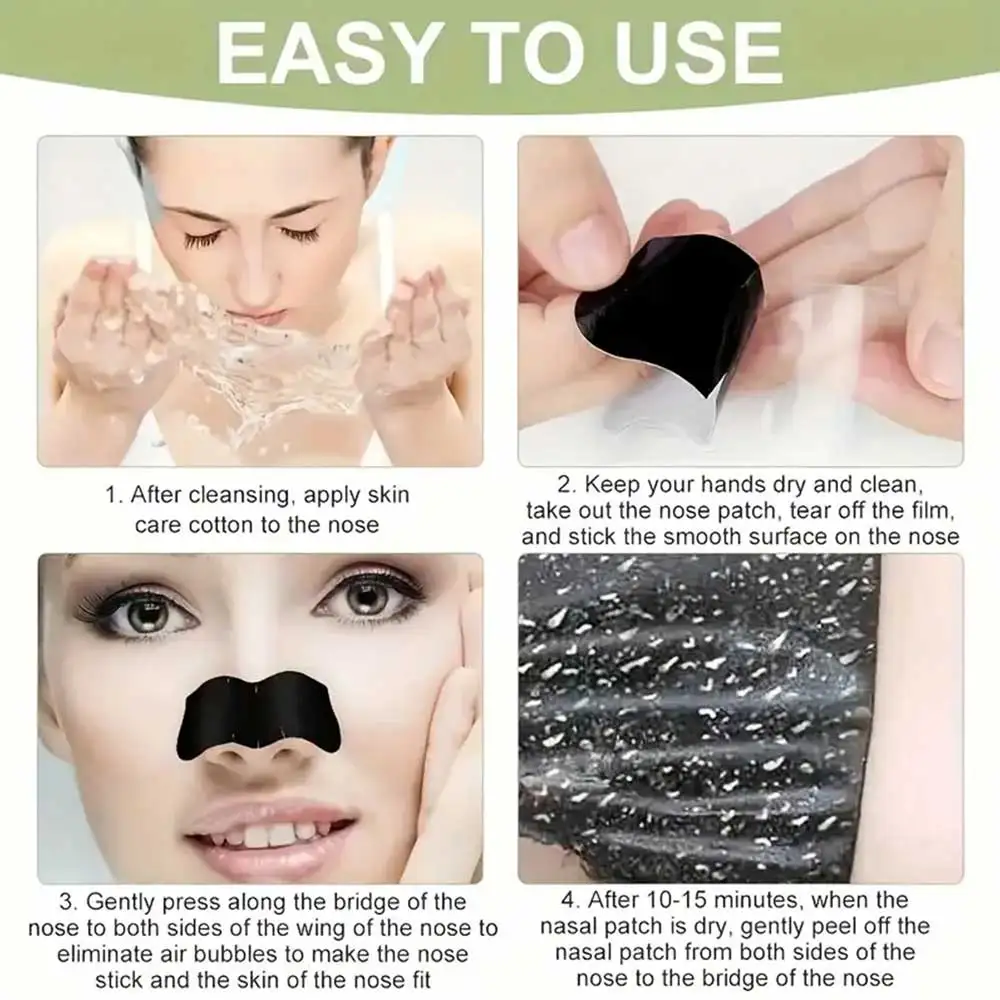 EASY TO USE

1. After cleansing, apply skin care cotton to the nose

2. Keep your hands dry and clean, take out the nose patch, tear off the film, and stick the smooth surface on the nose

3. Gently press along the bridge of the nose to both sides of the wing of the nose to eliminate air bubbles to make the nose stick and the skin of the nose fit

4. After 10-15 minutes, when the nasal patch is dry, gently peel off the nasal patch from both sides of the nose to the bridge of the nose